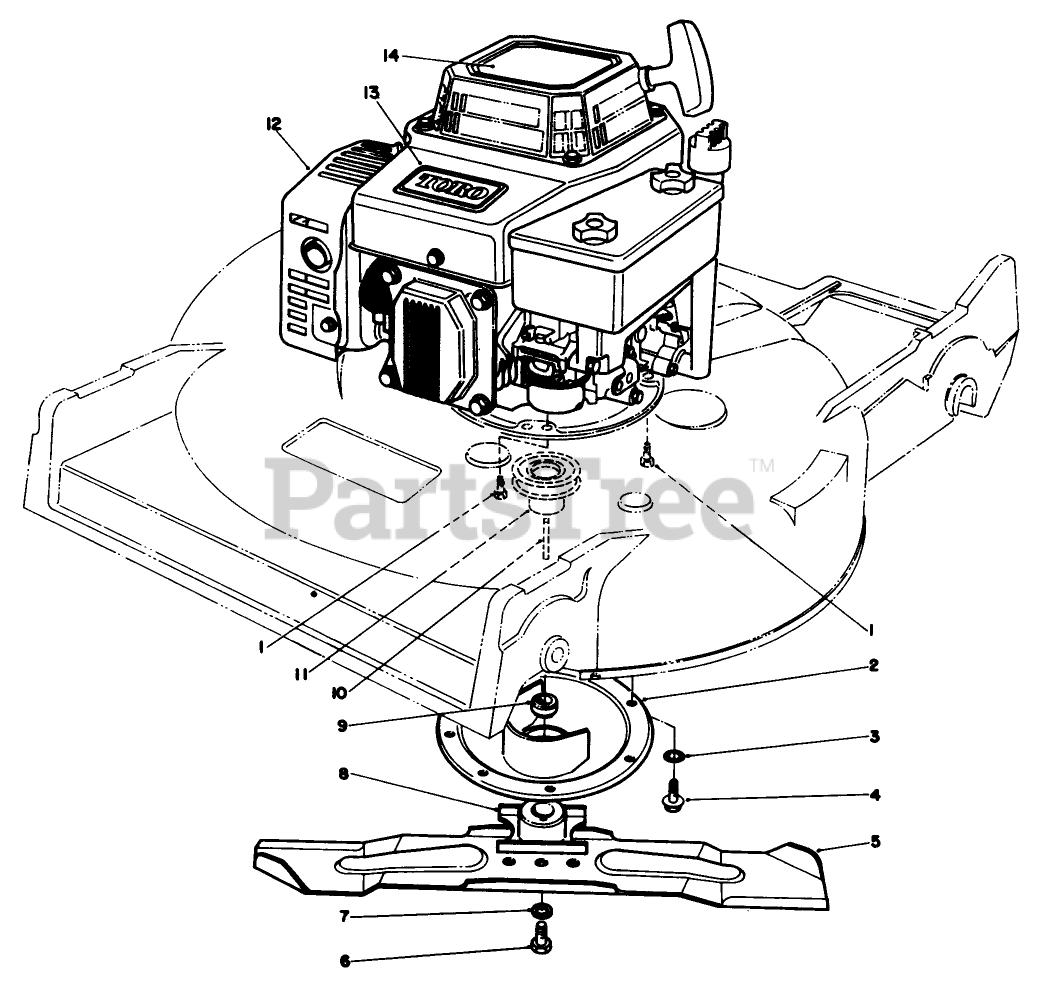 14
13
12
TORO
PartsTree™
1
11
10
1
2
9
3
8
4
5
7
6