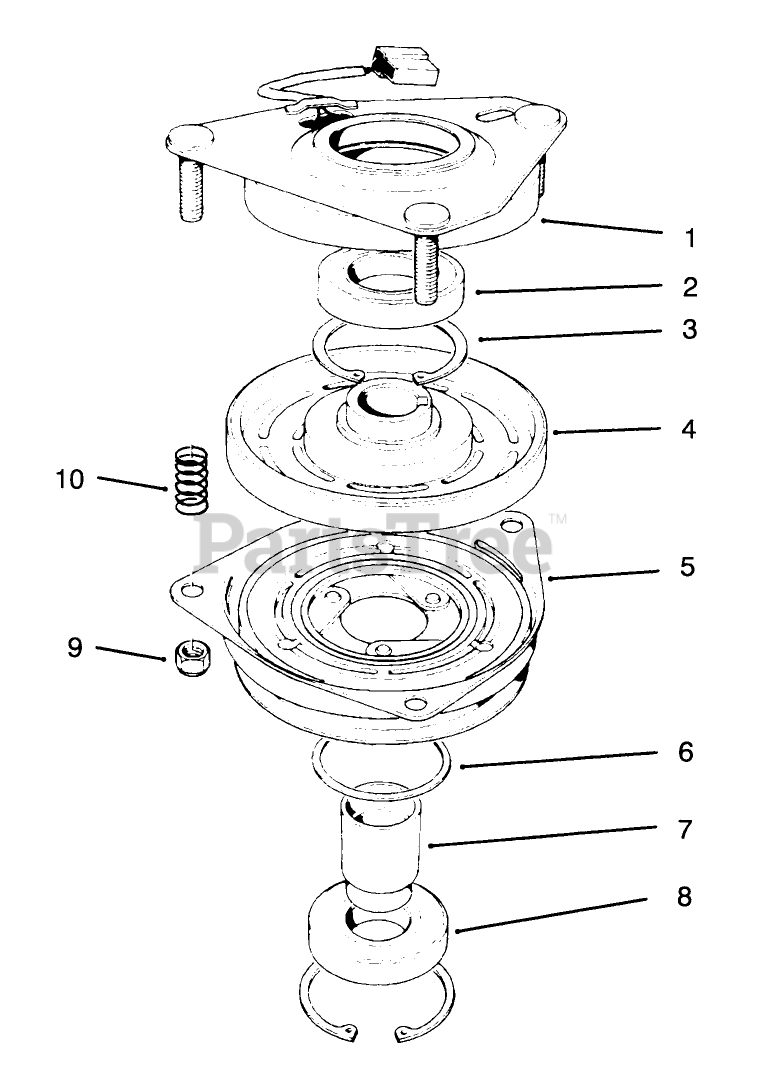 1
2
3
4
10
PartsTree™
5
9
6
7
8