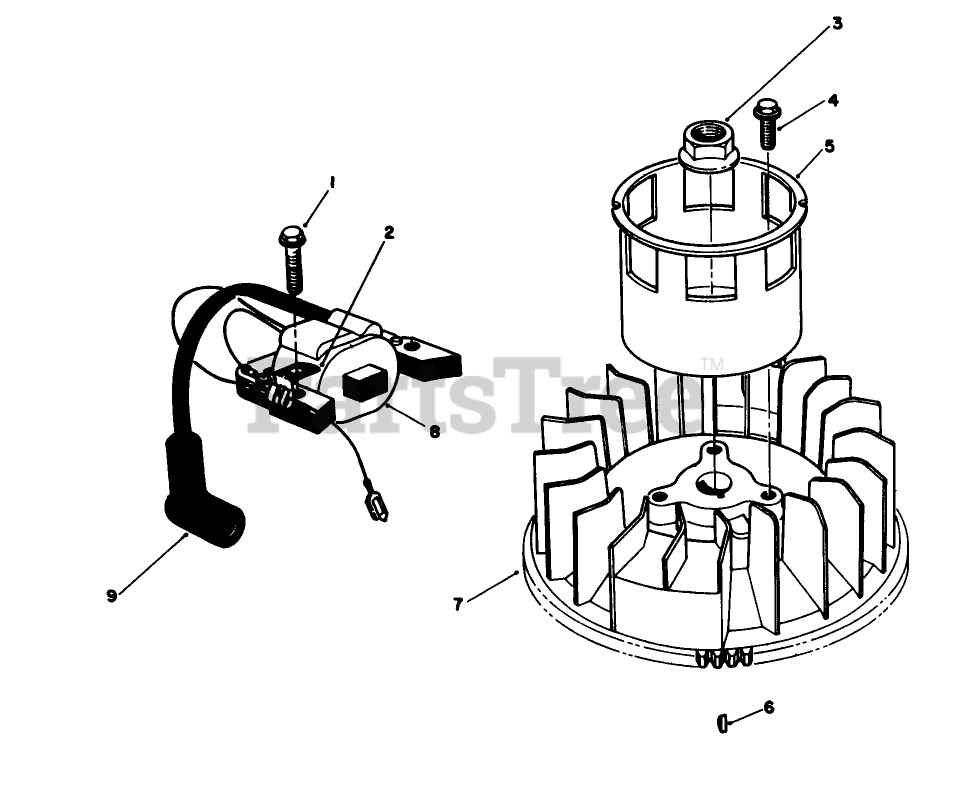 3
4
5
1
2
PartsTree™
8
9
7
6