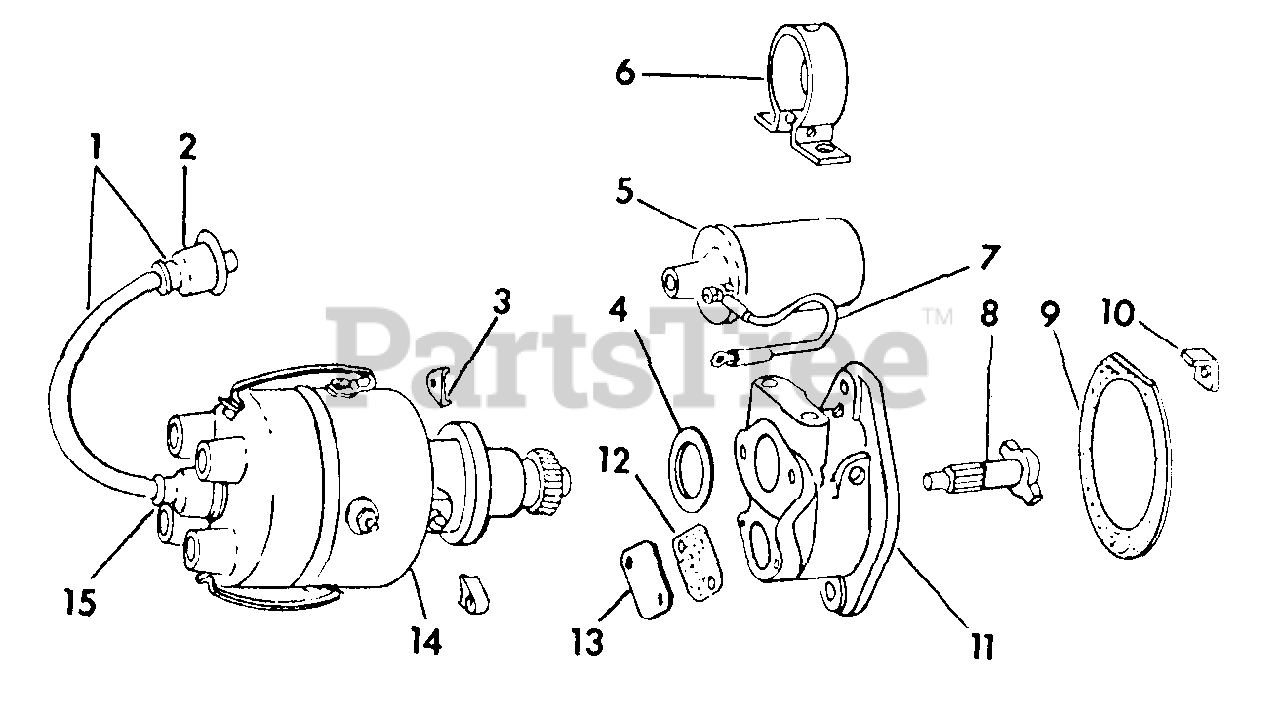 6
1
2
5
7
3
4
8
9
10
PartsTree™
12
15
14
13
11