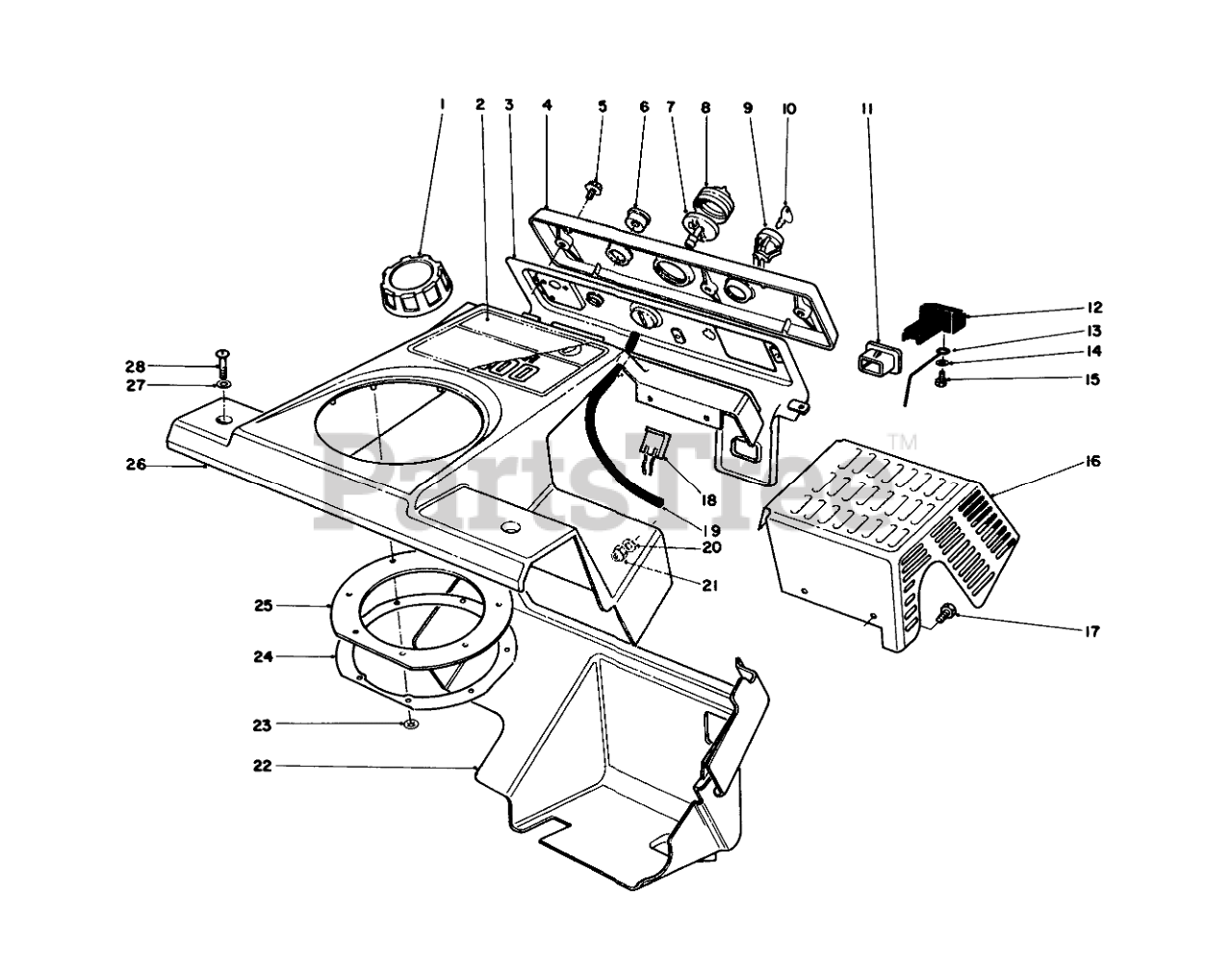 1
2
3
4
5
6
7
8
9
10
11
12
13
14
15
16
17
18
19
20
21
22
23
24
25
26
27
28
PartsTree™