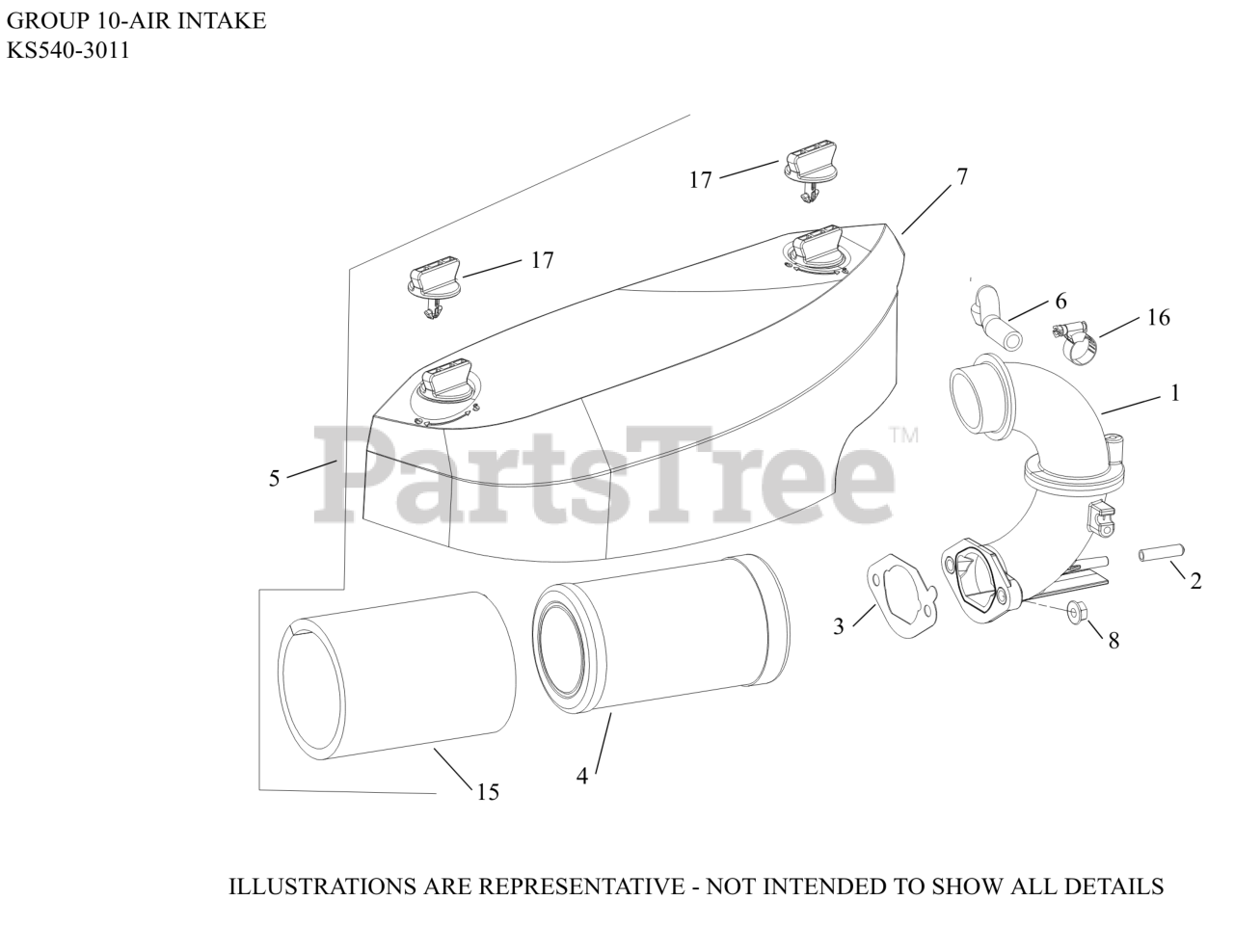 GROUP 10-AIR INTAKE
KS540-3011

17
7
17
6
16
1
5
PartsTree™
2
3
8
4
15

ILLUSTRATIONS ARE REPRESENTATIVE - NOT INTENDED TO SHOW ALL DETAILS