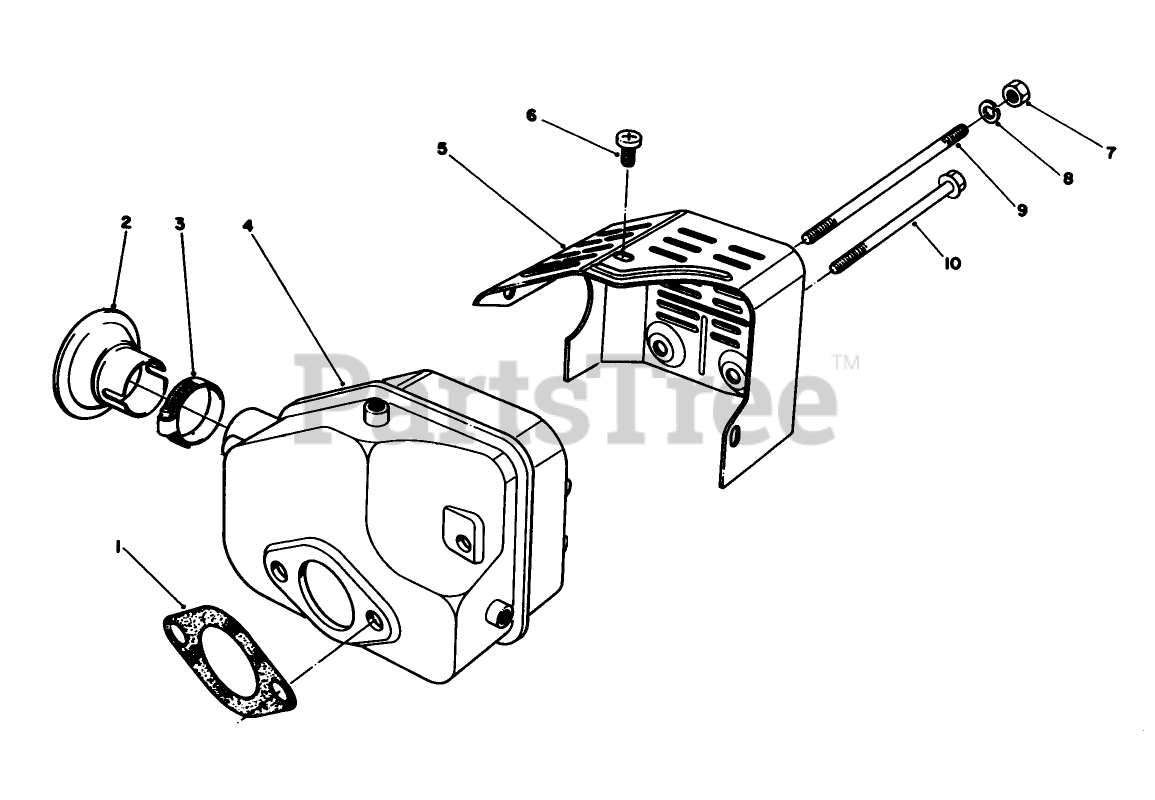 6
5
7
8
9
10
2
3
4
PartsTree™
1