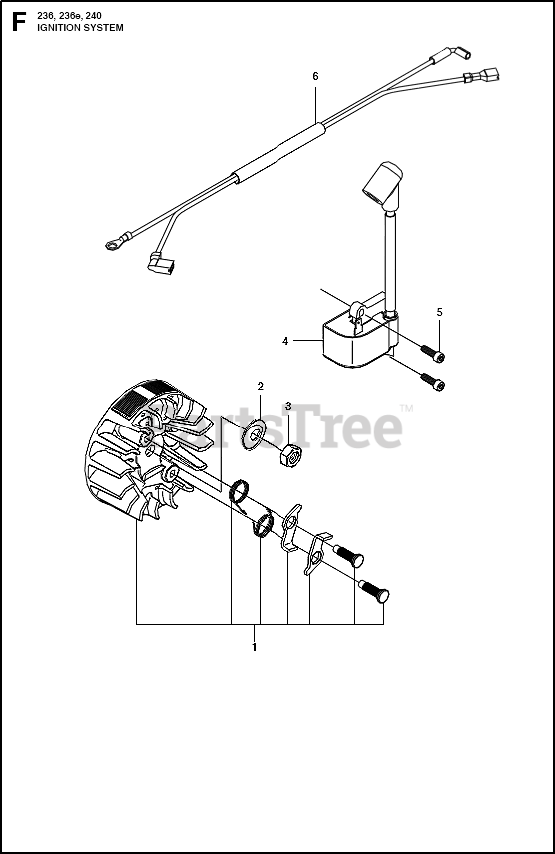 F
236, 236e, 240
IGNITION SYSTEM

6

5

4

2

3

PartsTree™

1