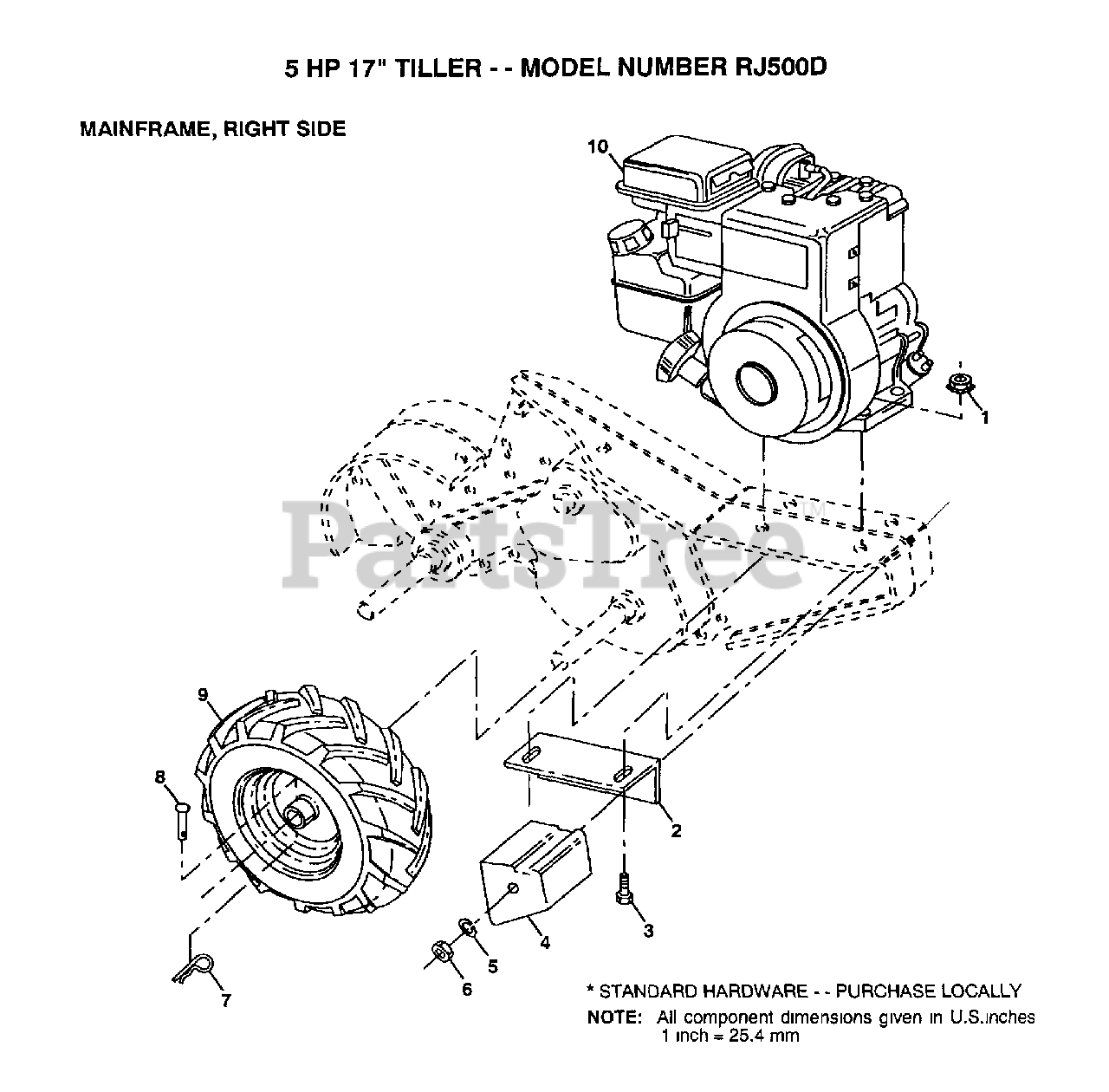 5 HP 17" TILLER - - MODEL NUMBER RJ500D

MAINFRAME, RIGHT SIDE

10

1

PartsTree™

9

8

2

3

4

5

6

7

* STANDARD HARDWARE - - PURCHASE LOCALLY

NOTE: All component dimensions given in U.S.inches 1 inch = 25.4 mm