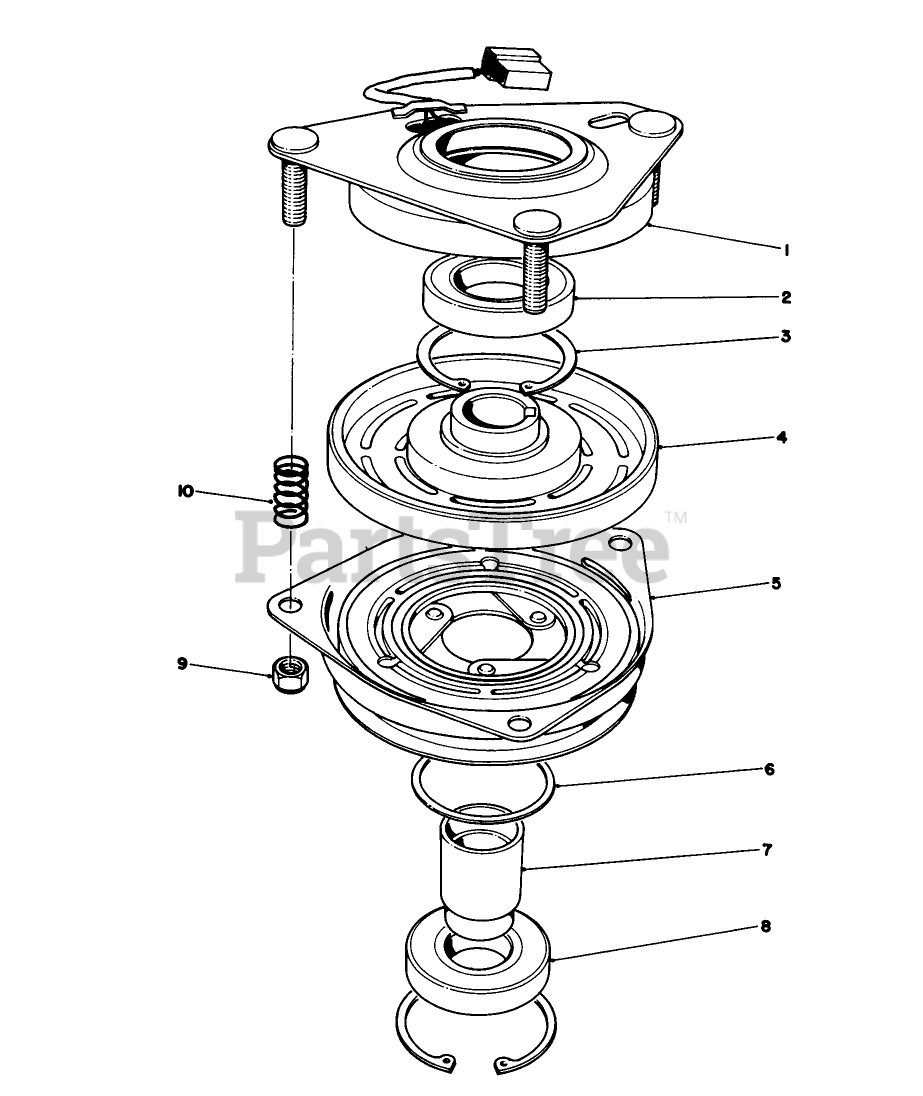 1
2
3
4
10
PartsTree™
5
9
6
7
8