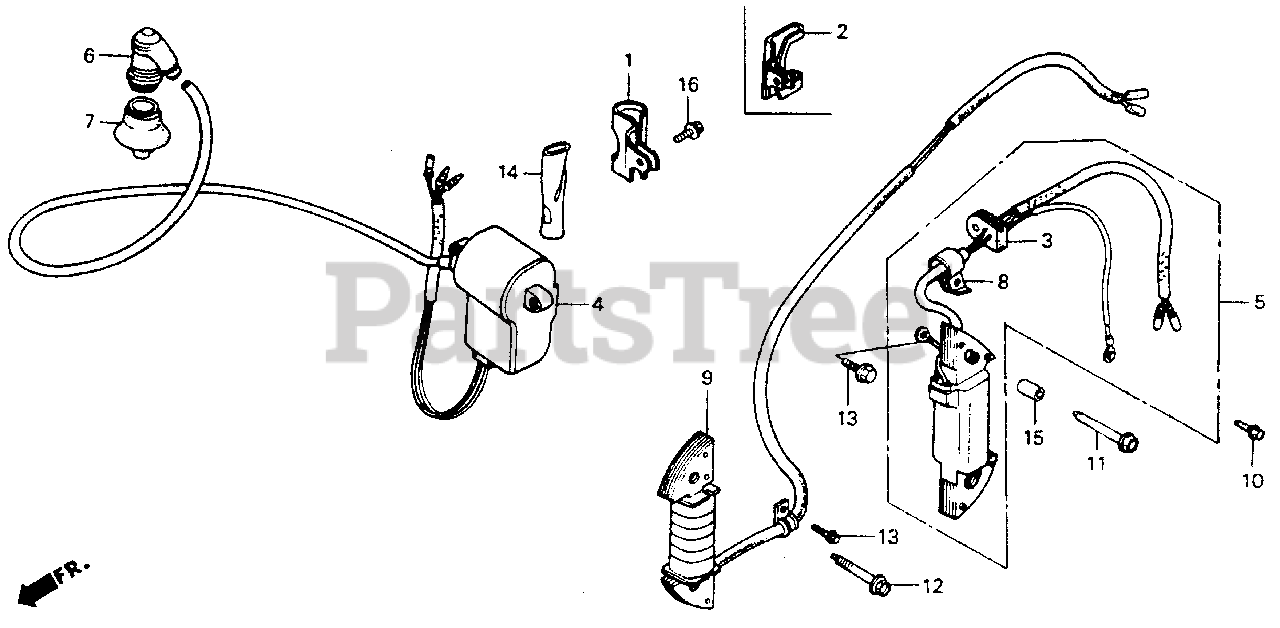 6
7
1
16
2
14
4
PartsTree
3
8
5
9
13
15
11
10
13
12
FR.