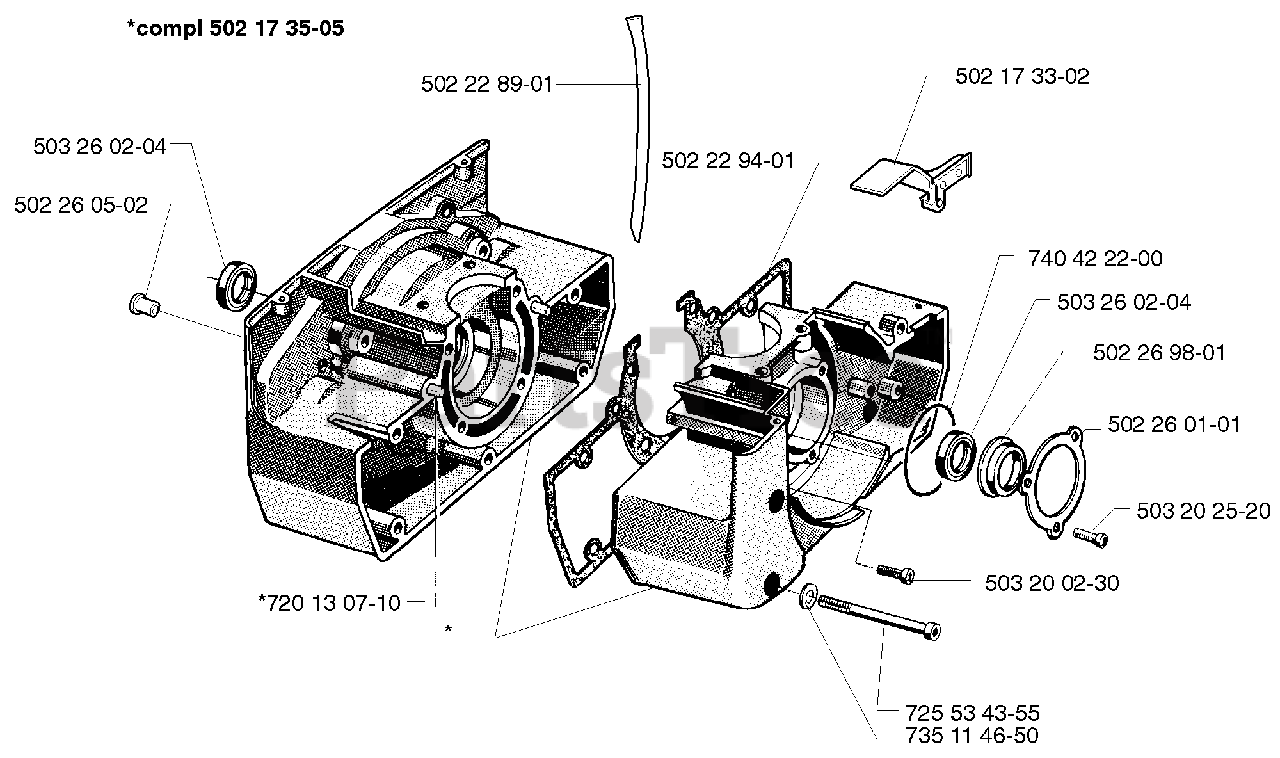 *compl 502 17 35-05

502 22 89-01

502 17 33-02

503 26 02-04

502 22 94-01

502 26 05-02

740 42 22-00

503 26 02-04

502 26 98-01

502 26 01-01

503 20 25-20

503 20 02-30

*720 13 07-10

*

725 53 43-55
735 11 46-50