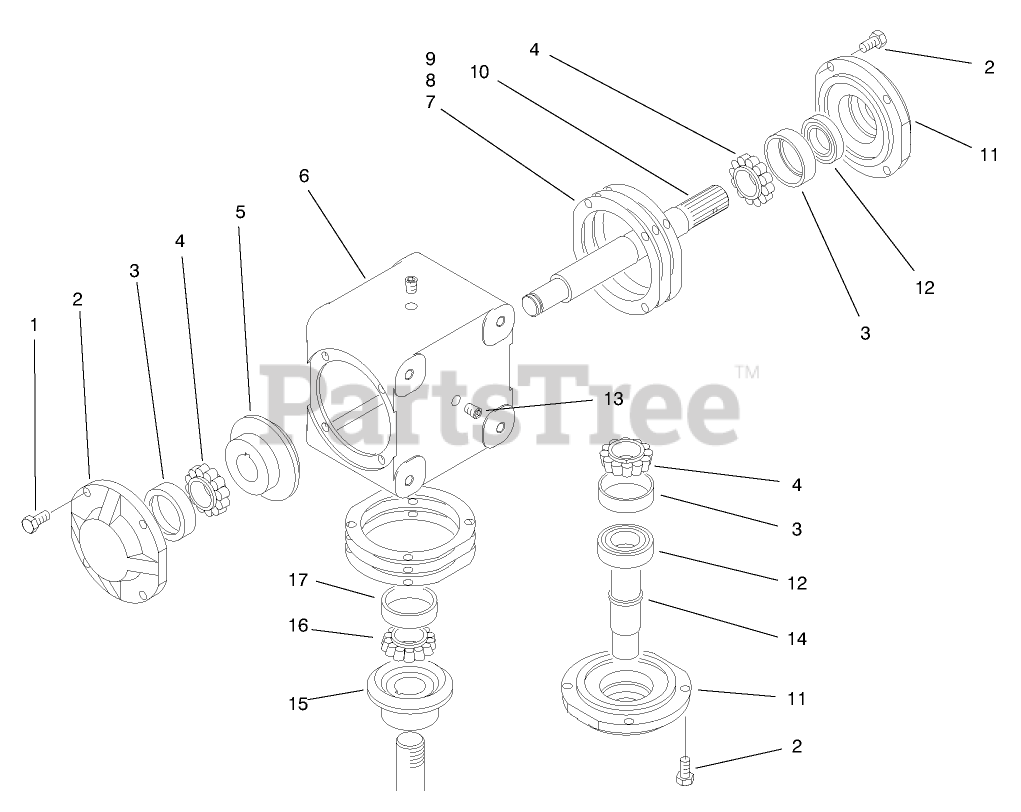 9
8
7
10
4
2
11
12
3
6
5
4
3
2
1
PartsTree™
13
4
3
12
14
11
2
17
16
15