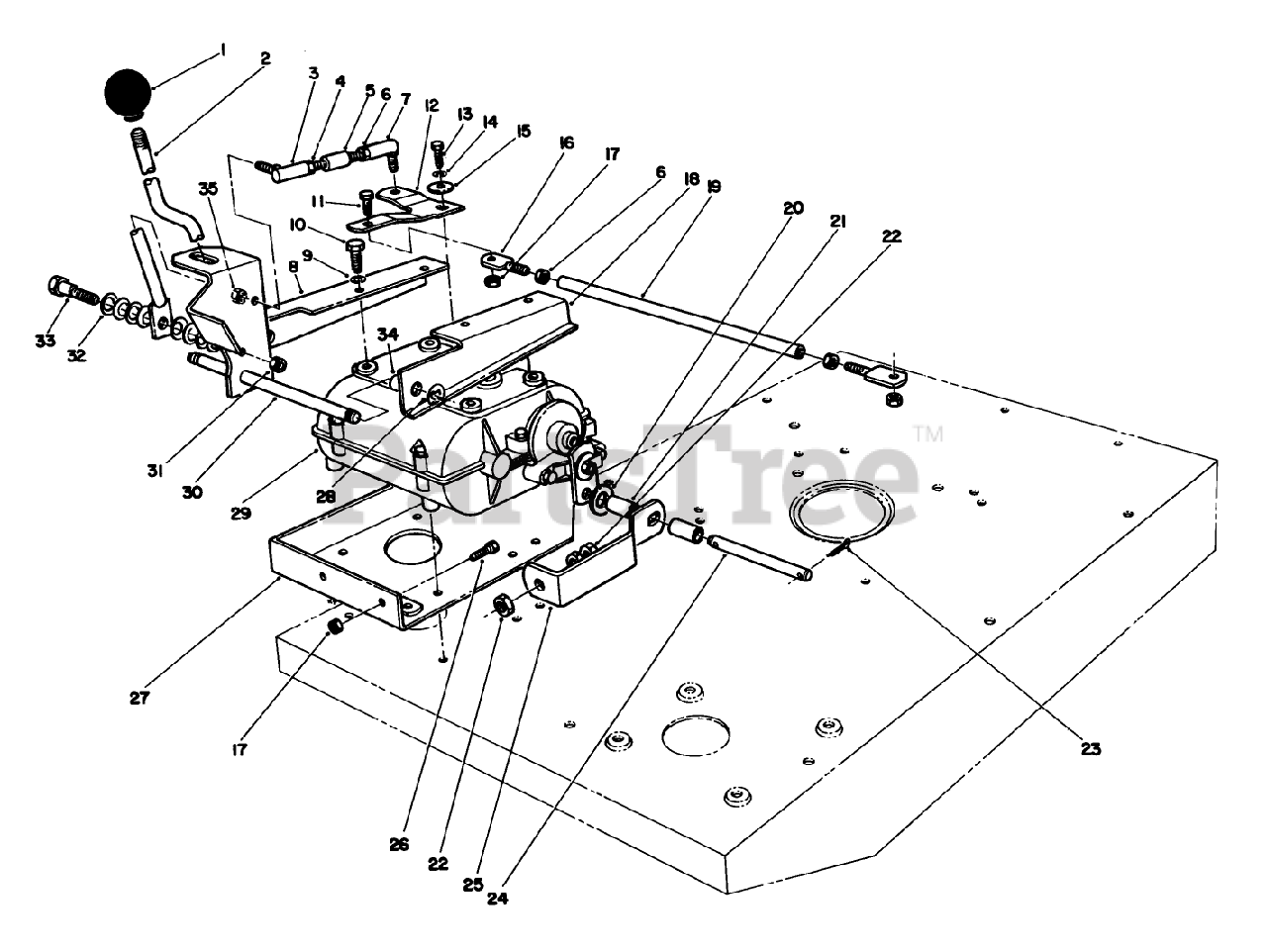 1
2
3
4
5
6
7
12
13
14
15
16
17
6
18
19
20
21
22
35
11
10
9
8
33
32
34
31
30
29
28
PartsTree™
27
17
26
22
25
24
23