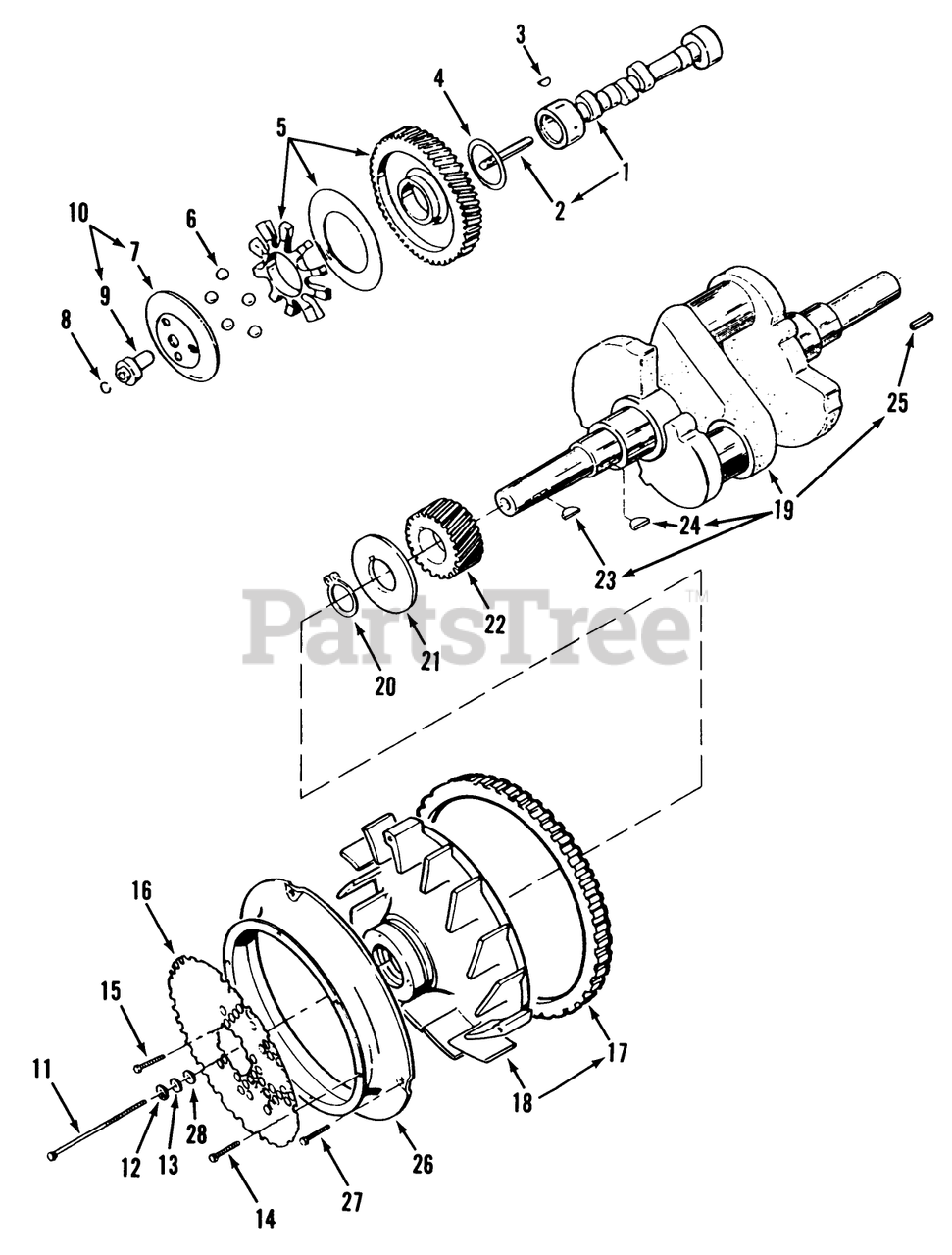 3
4
5
1
2
10
7
6
9
8
25
19
24
23
22
21
20
PartsTree™
16
15
11
12
13
28
14
27
26
18
17