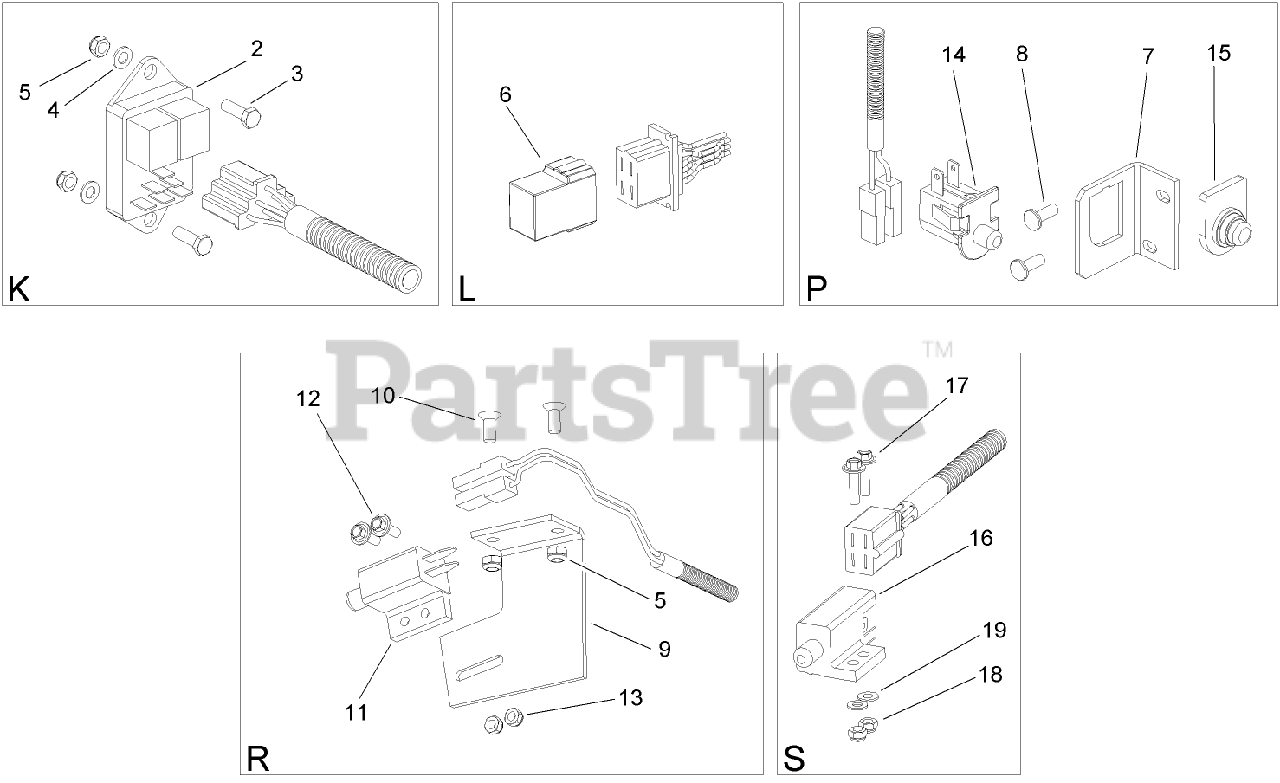 5
4
2
3
K

6
L

14
8
7
15
P

PartsTree™

12
10
5
9
11
13
R

17
16
19
18
S