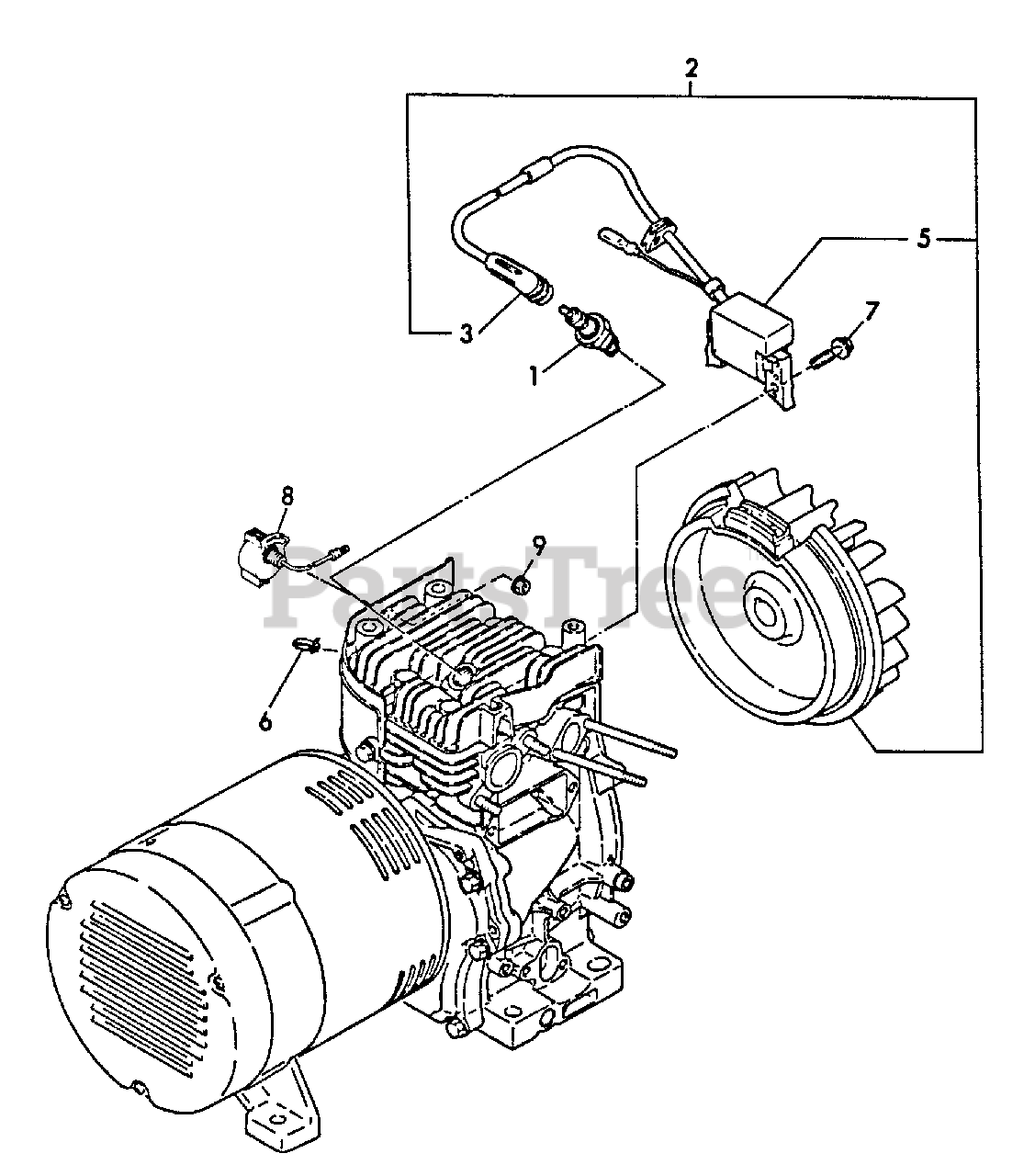 2
5
3
1
7
8
9
6
PartsTree