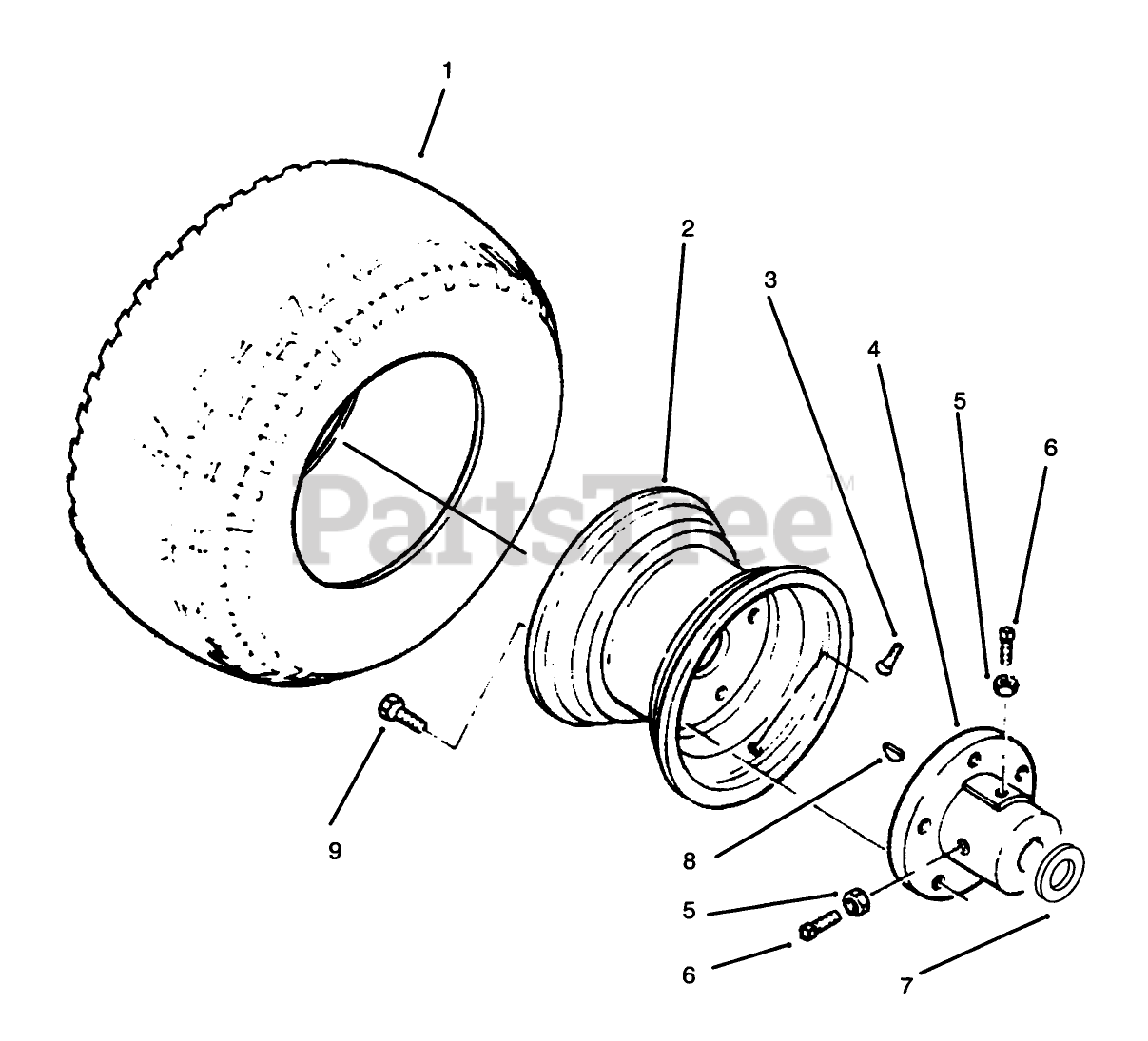 1
2
3
4
5
6
PartsTree™
9
8
5
6
7