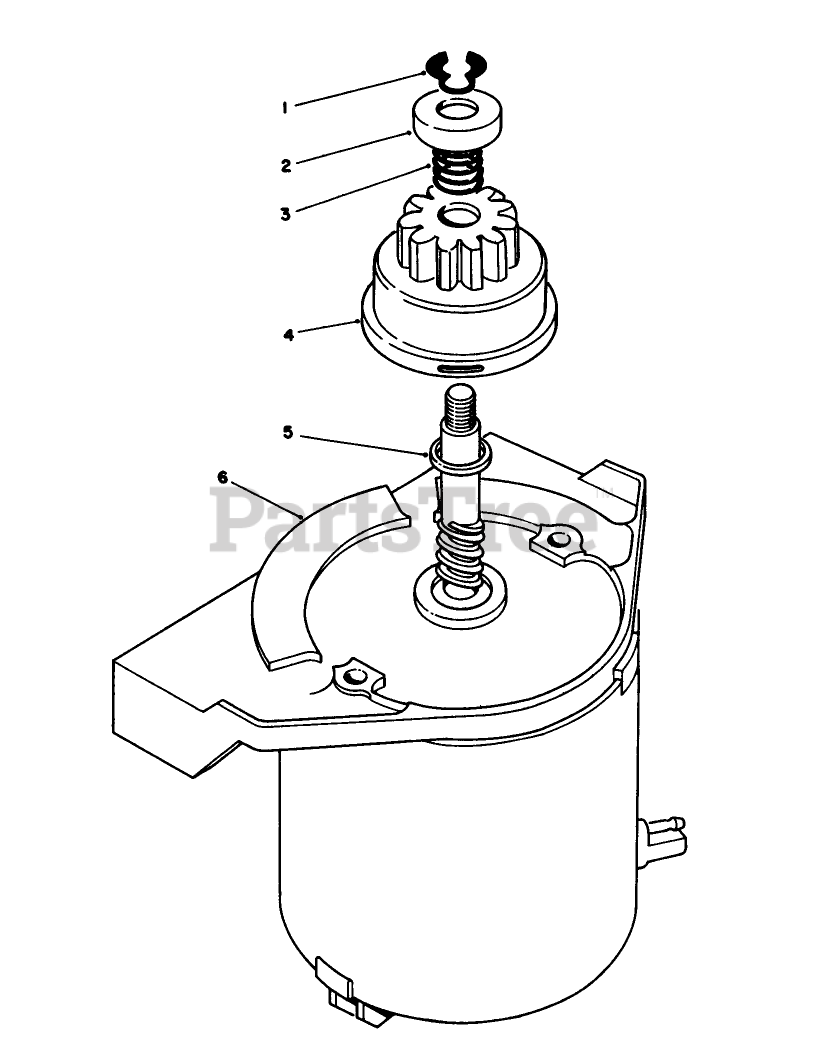 1
2
3
4
5
6
PartsTree