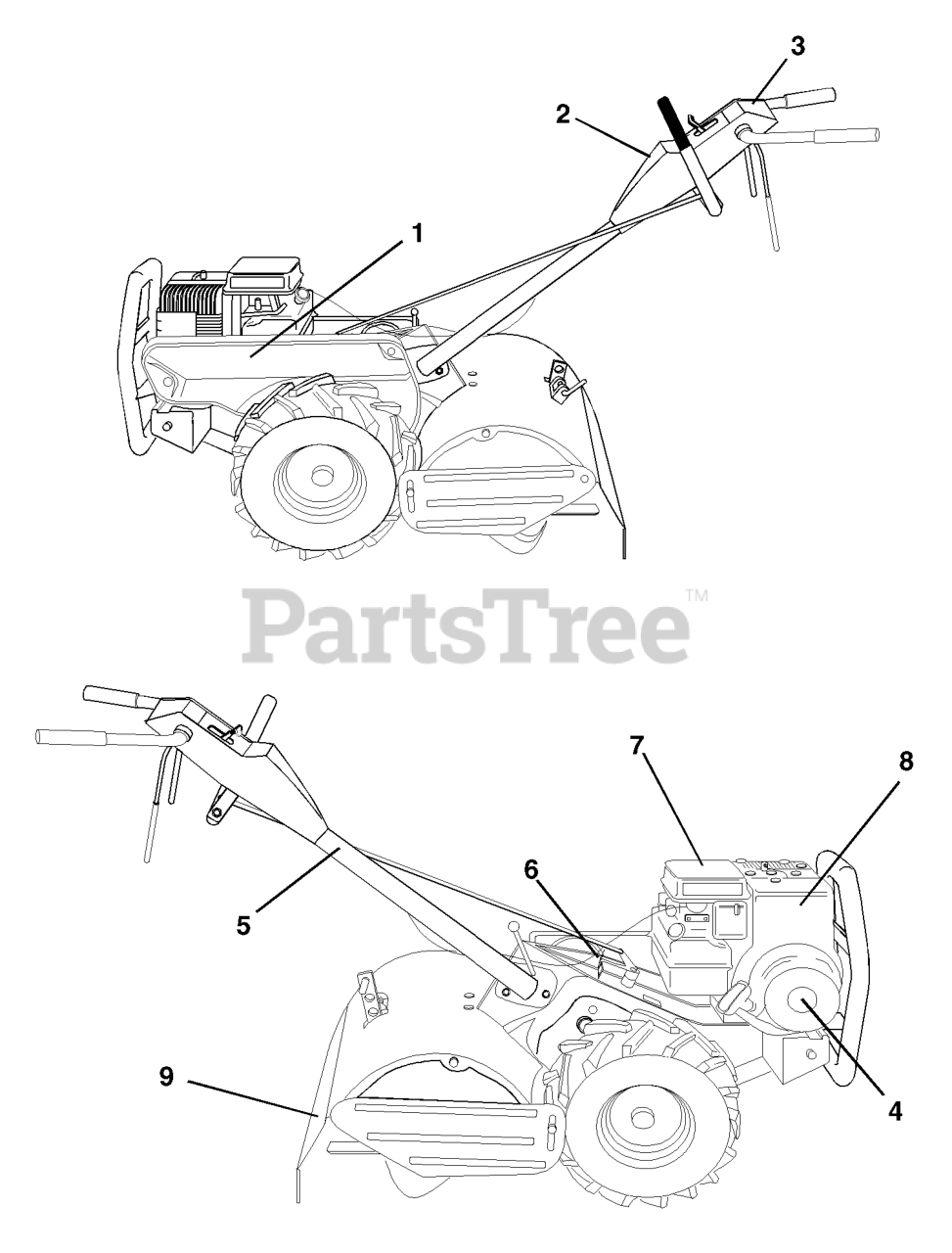 3
2
1
PartsTree™
7
8
6
5
9
4