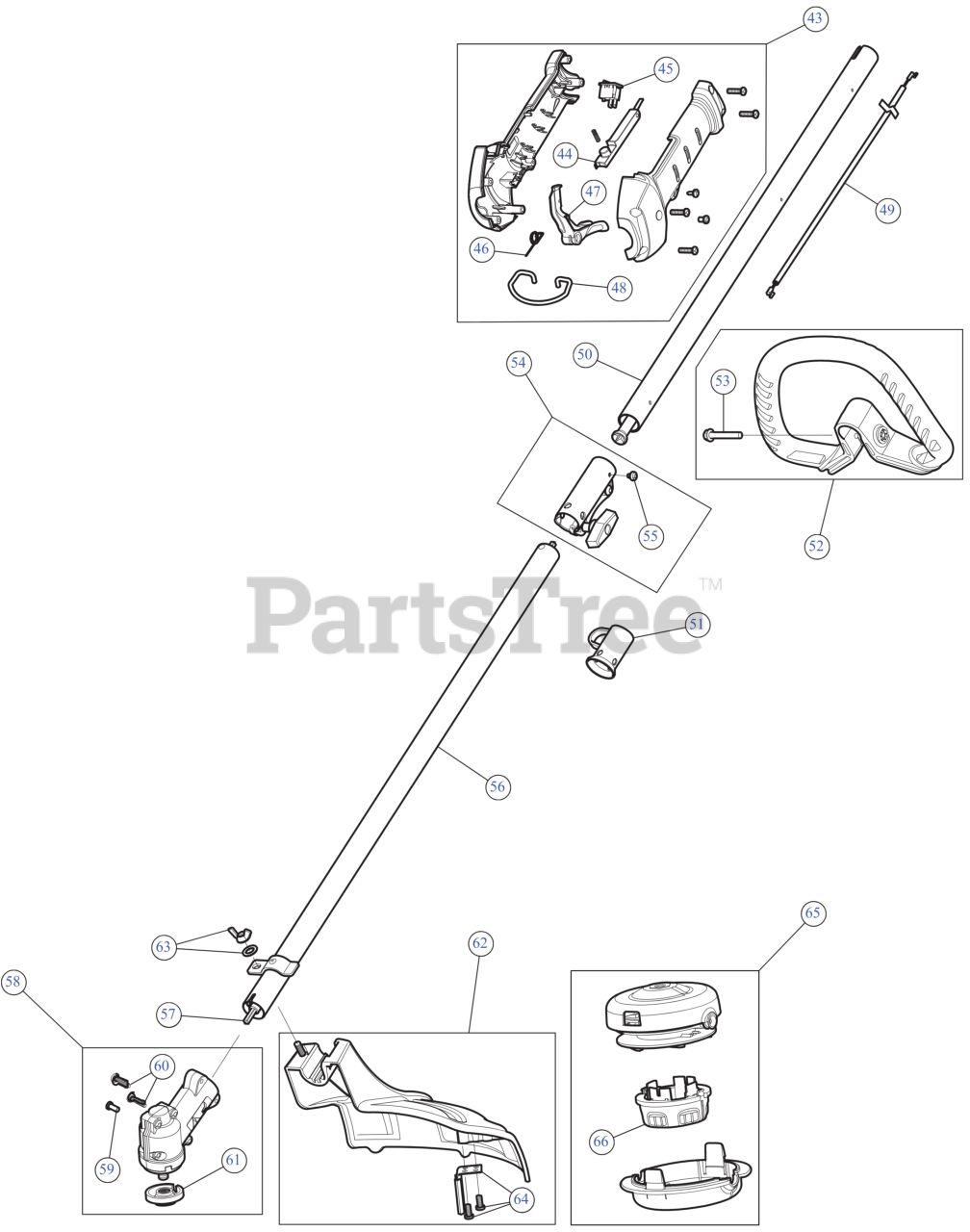 43
45
44
47
46
48
49
50
54
53
55
52
PartsTree™
51
56
63
62
65
58
57
60
59
61
64
66