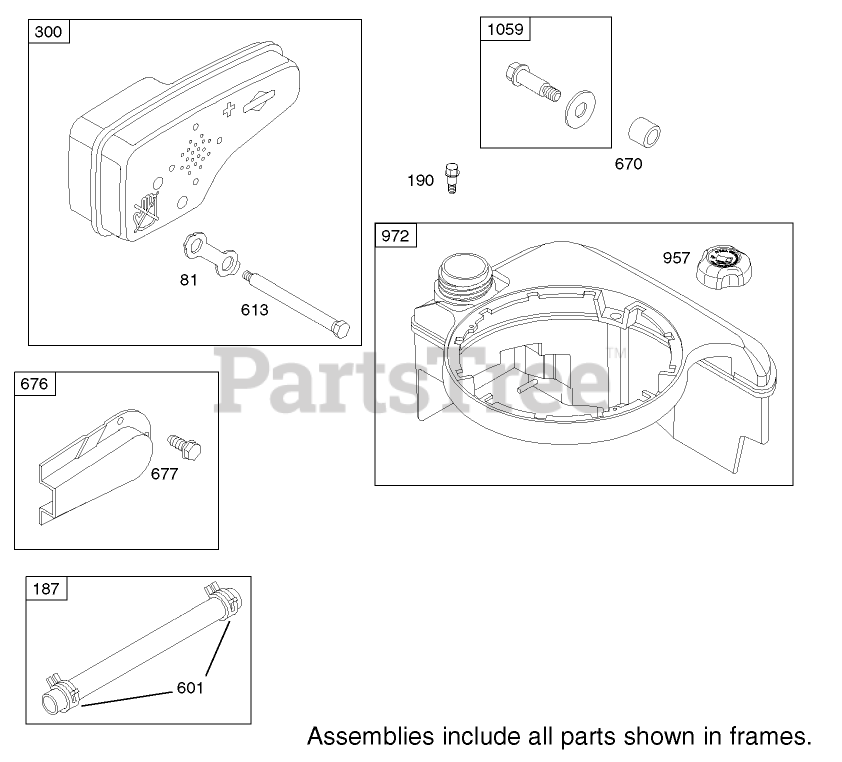 300
81
613
1059
670
190
972
957
PartsTree™
676
677
187
601
Assemblies include all parts shown in frames.