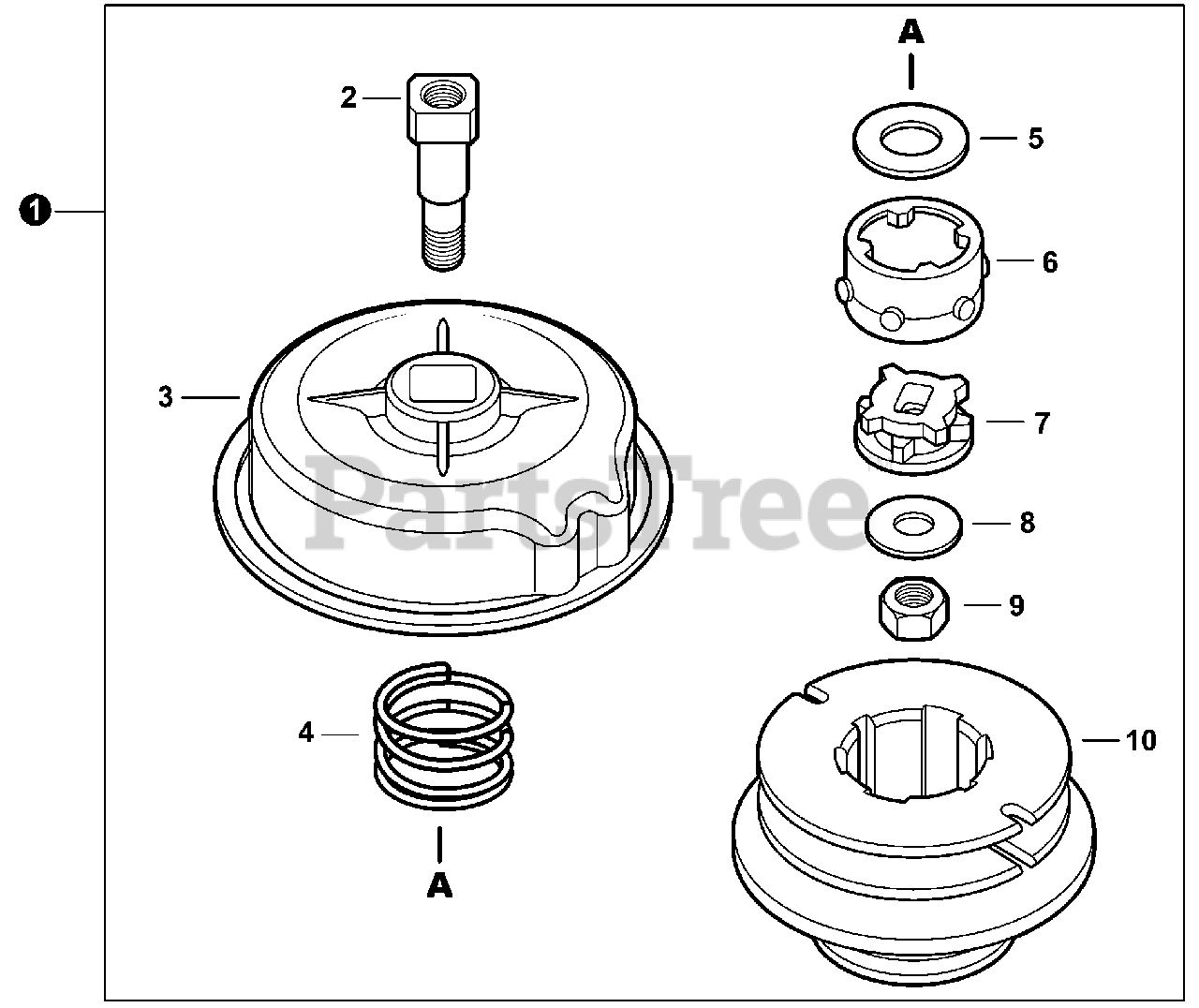 1
2
3
4
A
A
5
6
7
8
9
10
PartsTree