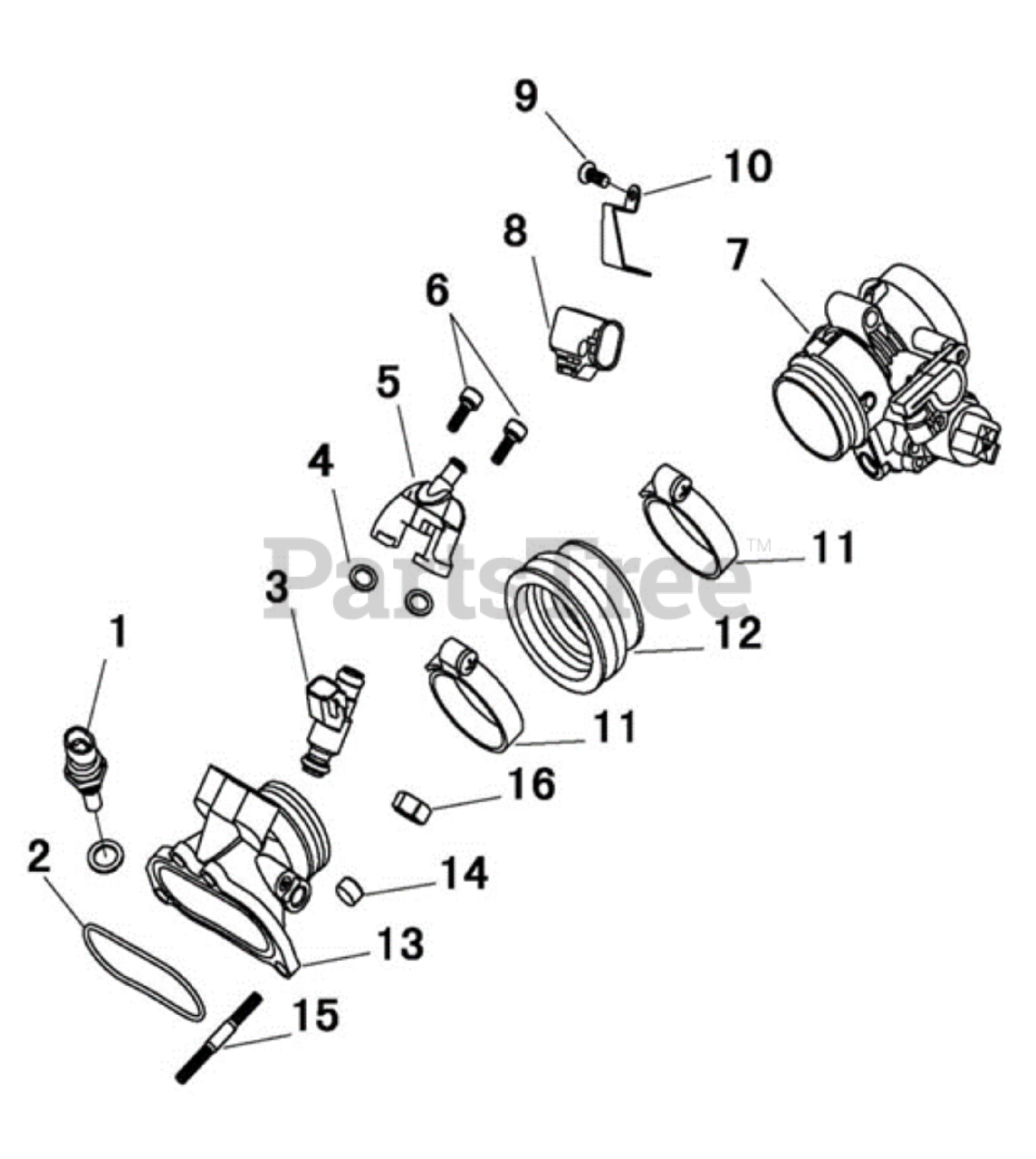 9
10
8
7
6
5
4
PartsTree™
11
3
12
1
11
16
2
14
13
15