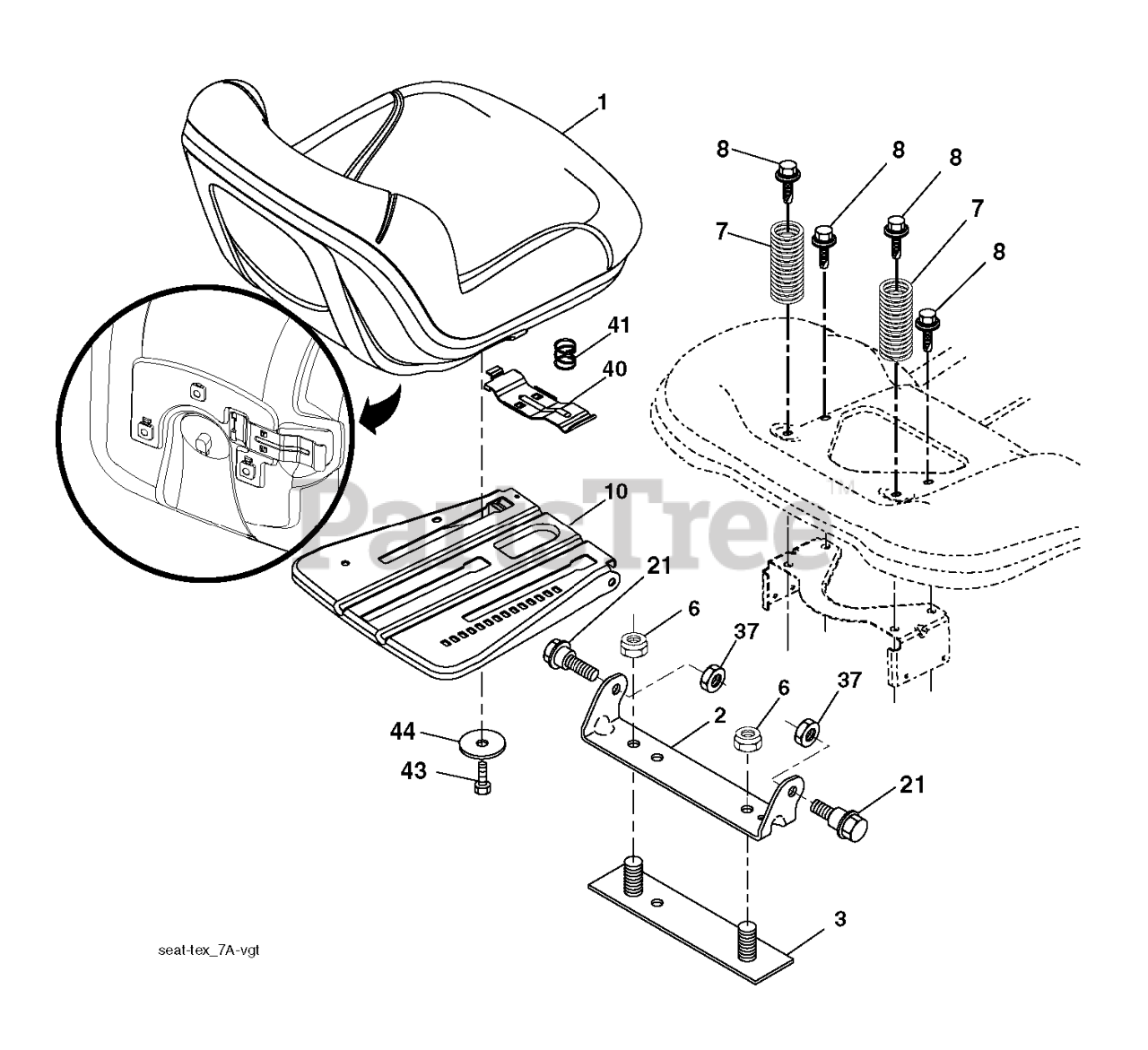 1
8
8
8
7
7
8
41
40
10
PartsTree™
21
6
37
6
37
2
44
43
21
3
seat-tex_7A-vgt