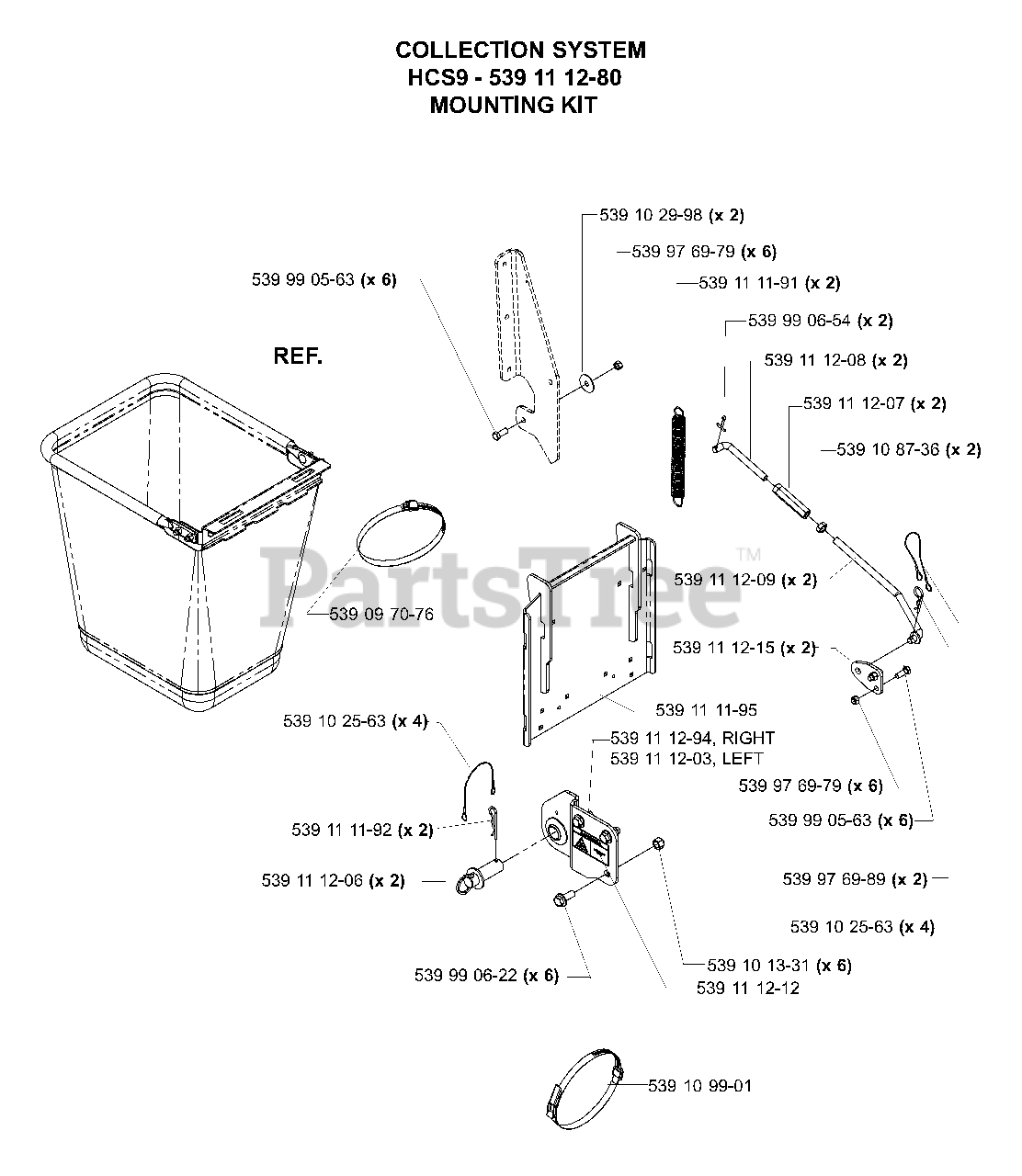 COLLECTION SYSTEM
HCS9 - 539 11 12-80
MOUNTING KIT

539 10 29-98 (x 2)
539 97 69-79 (x 6)
539 99 05-63 (x 6)
539 11 11-91 (x 2)
539 99 06-54 (x 2)
REF.
539 11 12-08 (x 2)
539 11 12-07 (x 2)
539 10 87-36 (x 2)
PartsTree™
539 11 12-09 (x 2)
539 09 70-76
539 11 12-15 (x 2)
539 11 11-95
539 10 25-63 (x 4)
539 11 12-94, RIGHT
539 11 12-03, LEFT
539 97 69-79 (x 6)
539 11 11-92 (x 2)
539 99 05-63 (x 6)
539 11 12-06 (x 2)
539 97 69-89 (x 2)
539 10 25-63 (x 4)
539 99 06-22 (x 6)
539 10 13-31 (x 6)
539 11 12-12
539 10 99-01