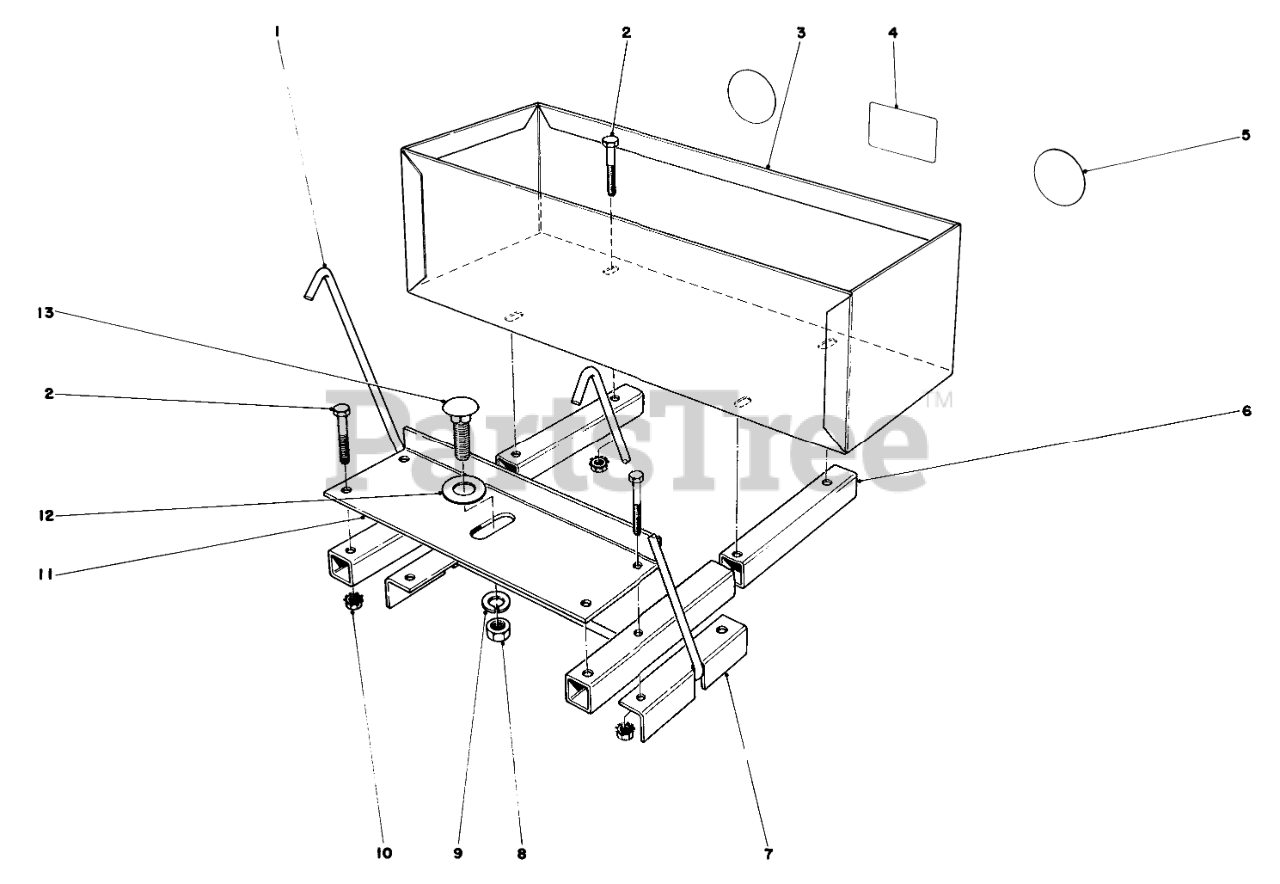 1
2
3
4
5
13
2
PartsTree™
6
12
11
10
9
8
7