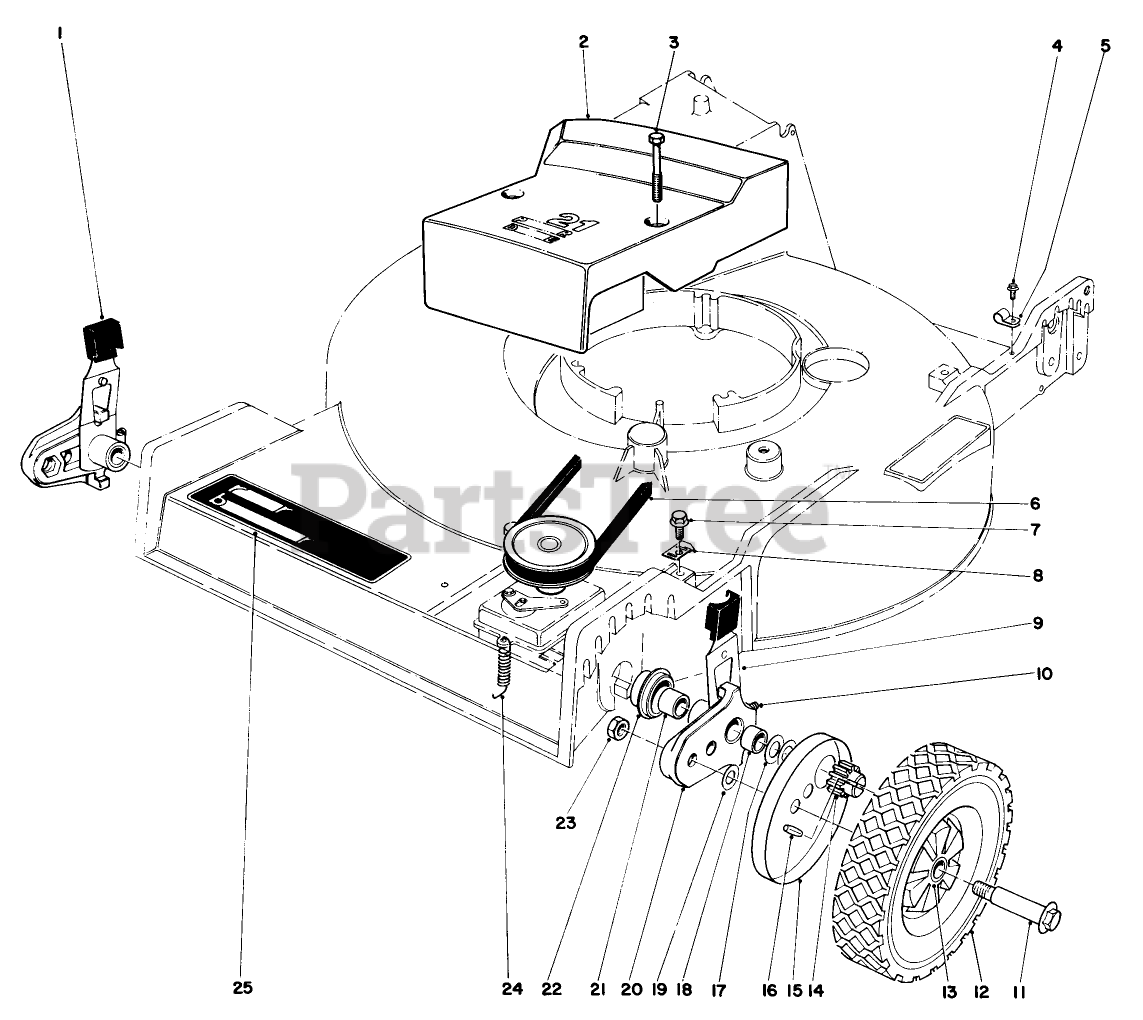 1
2
3
4
5
PartsTree
6
7
8
9
10
23
25
24
22
21
20
19
18
17
16
15
14
13
12
11