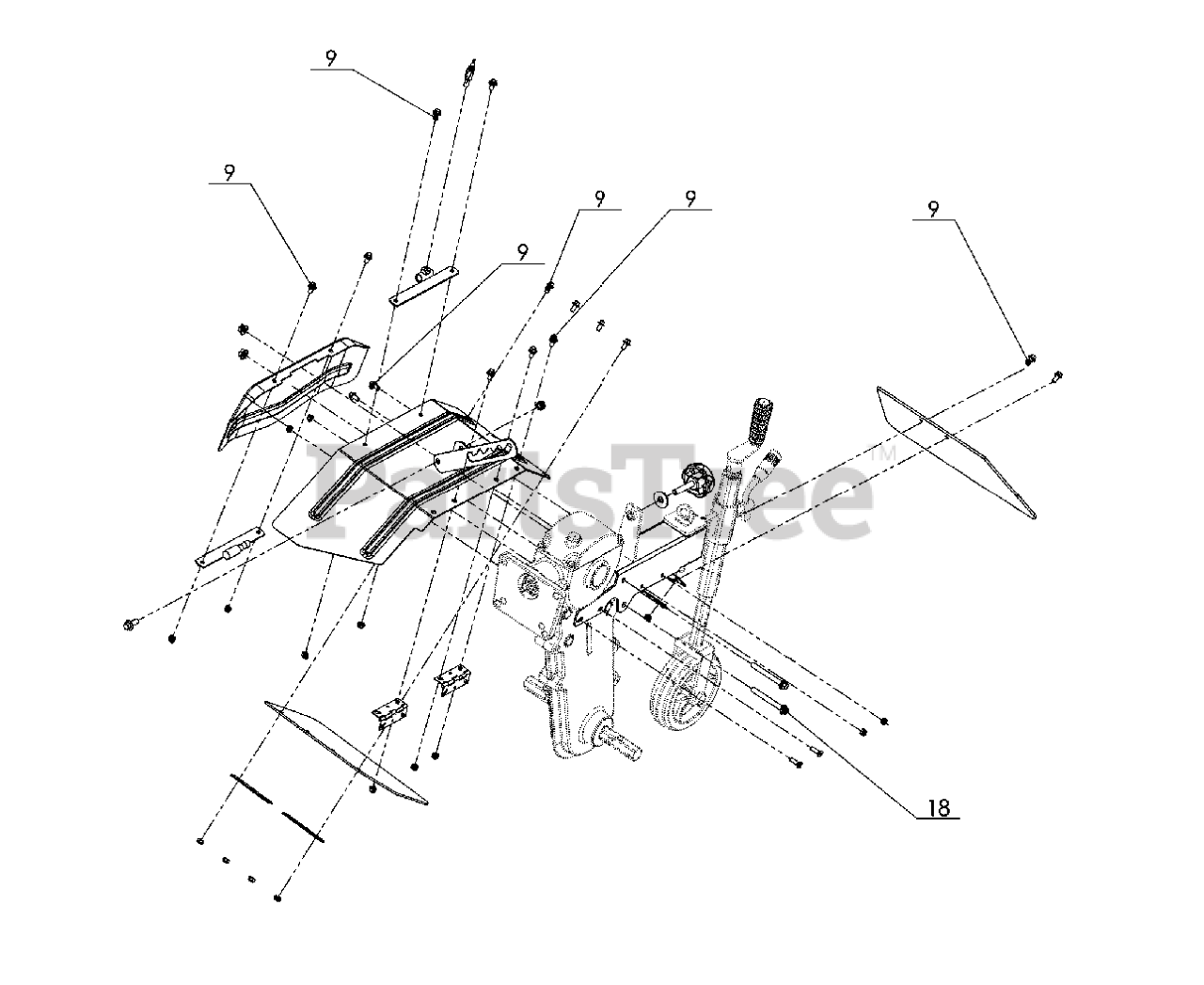 9
9
9
9
9
9
PartsTree™
18