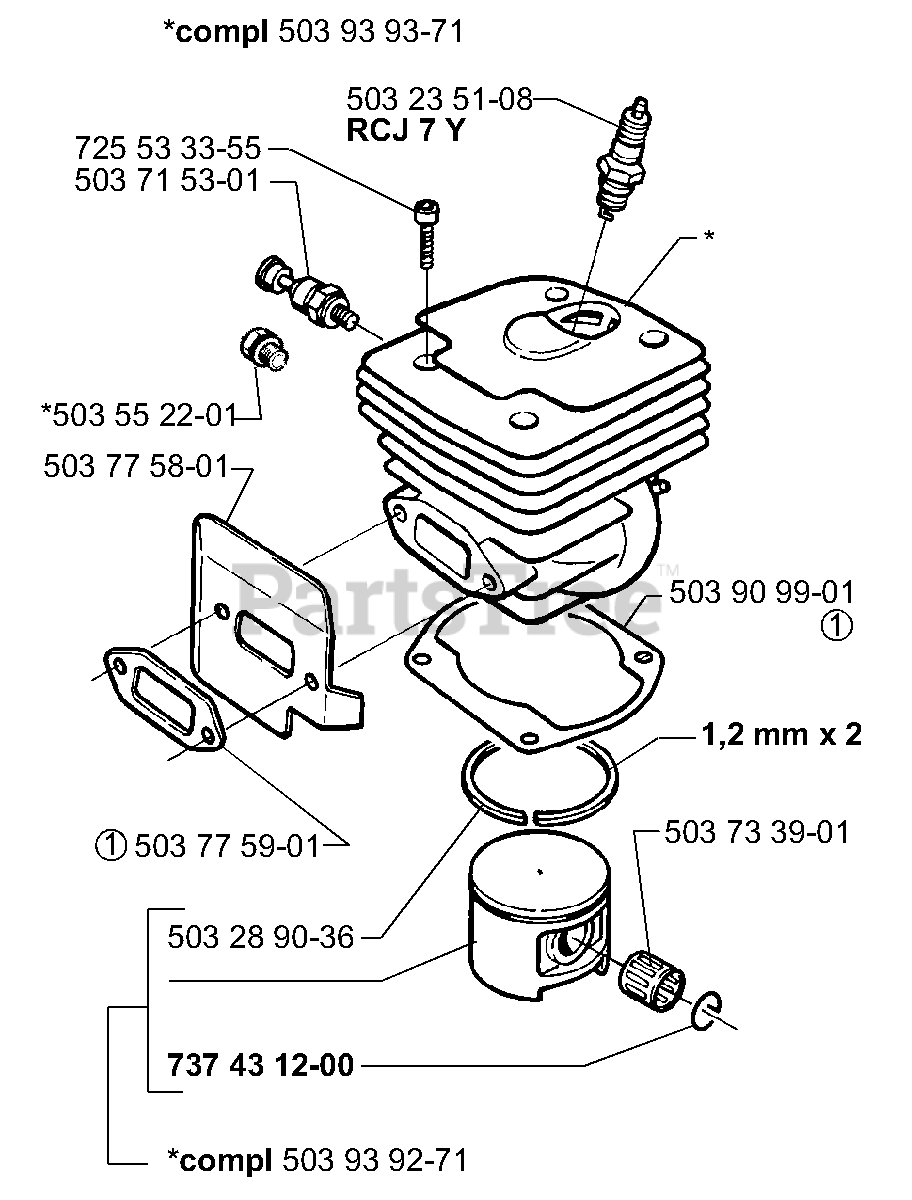 *compl 503 93 93-71

503 23 51-08
RCJ 7 Y

725 53 33-55
503 71 53-01

*

*503 55 22-01

503 77 58-01

PartsTree™

503 90 99-01
①

1,2 mm x 2

① 503 77 59-01

503 73 39-01

503 28 90-36

737 43 12-00

*compl 503 93 92-71