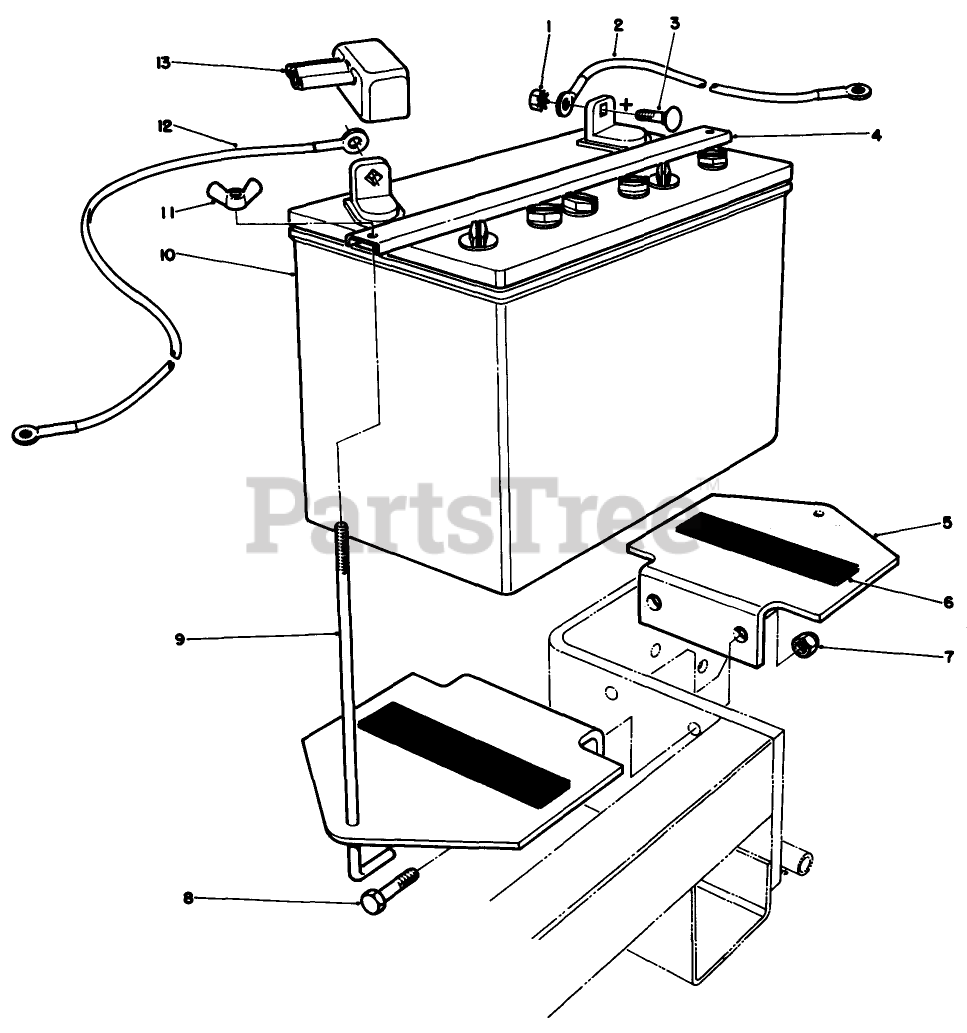 13
12
11
10
1
2
3
+
4
PartsTree
5
6
7
9
8