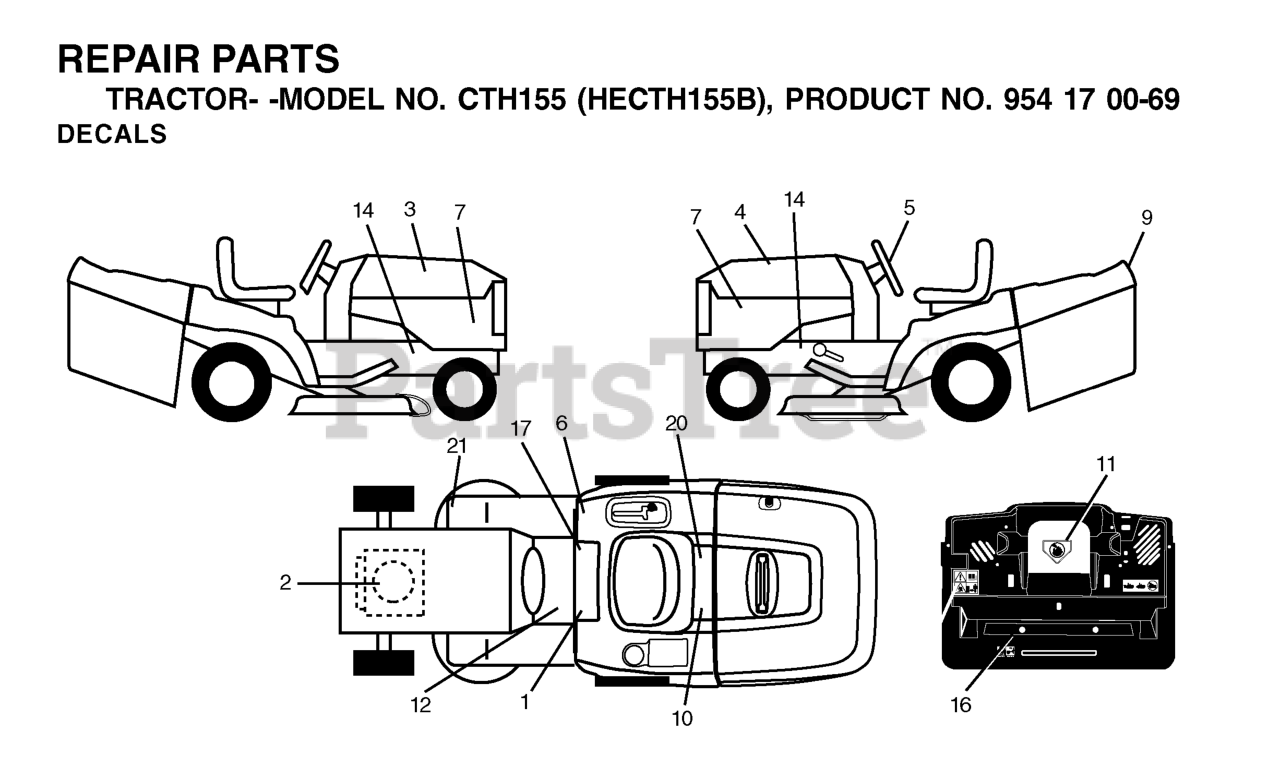 REPAIR PARTS
TRACTOR- -MODEL NO. CTH155 (HECTH155B), PRODUCT NO. 954 17 00-69
DECALS

14 3 7
7 4 14 5 9
PartsTree
21 17 6 20
11
2
12 1 10
16