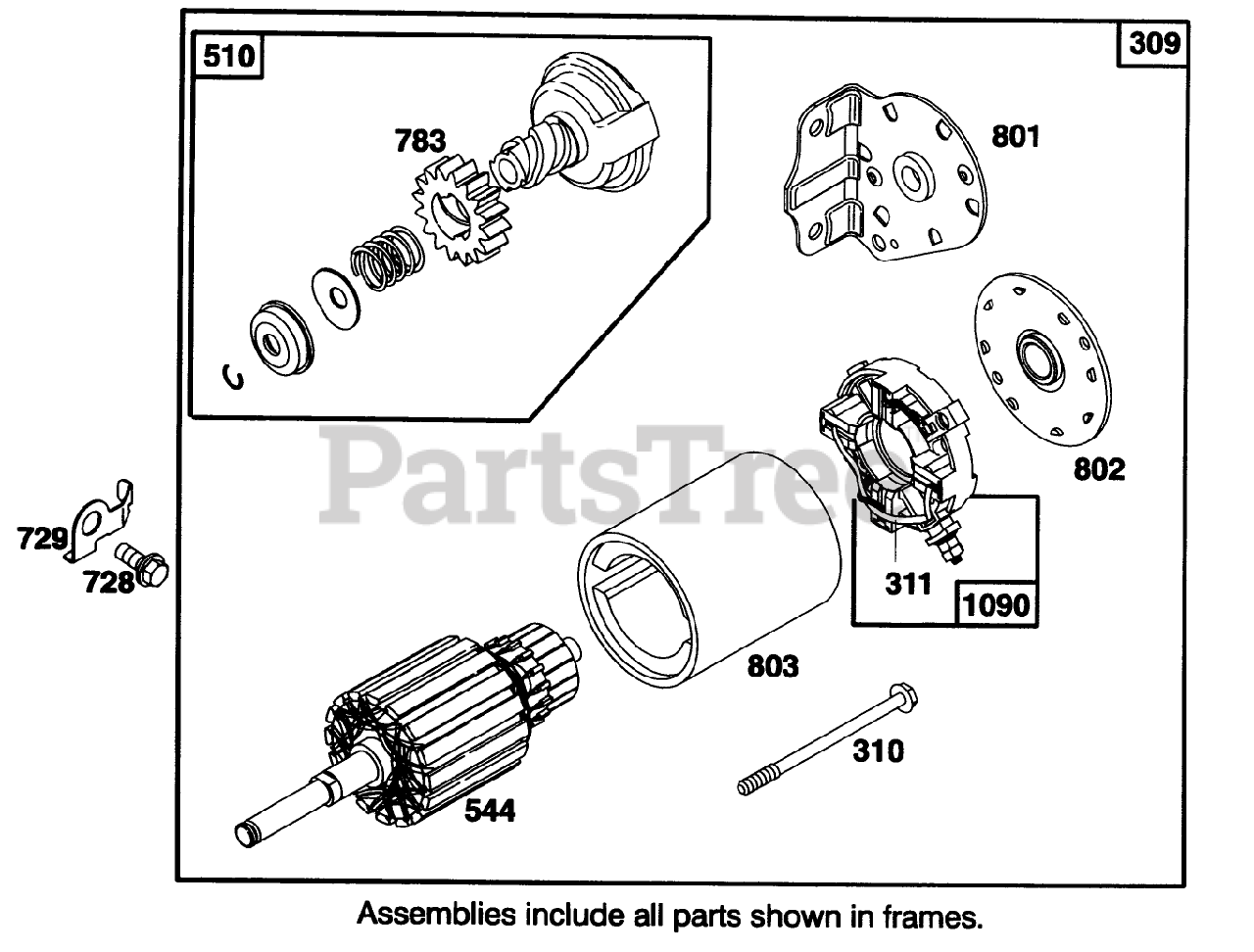 510
309
783
801
802
PartsTree
729
728
311
1090
803
310
544
Assemblies include all parts shown in frames.