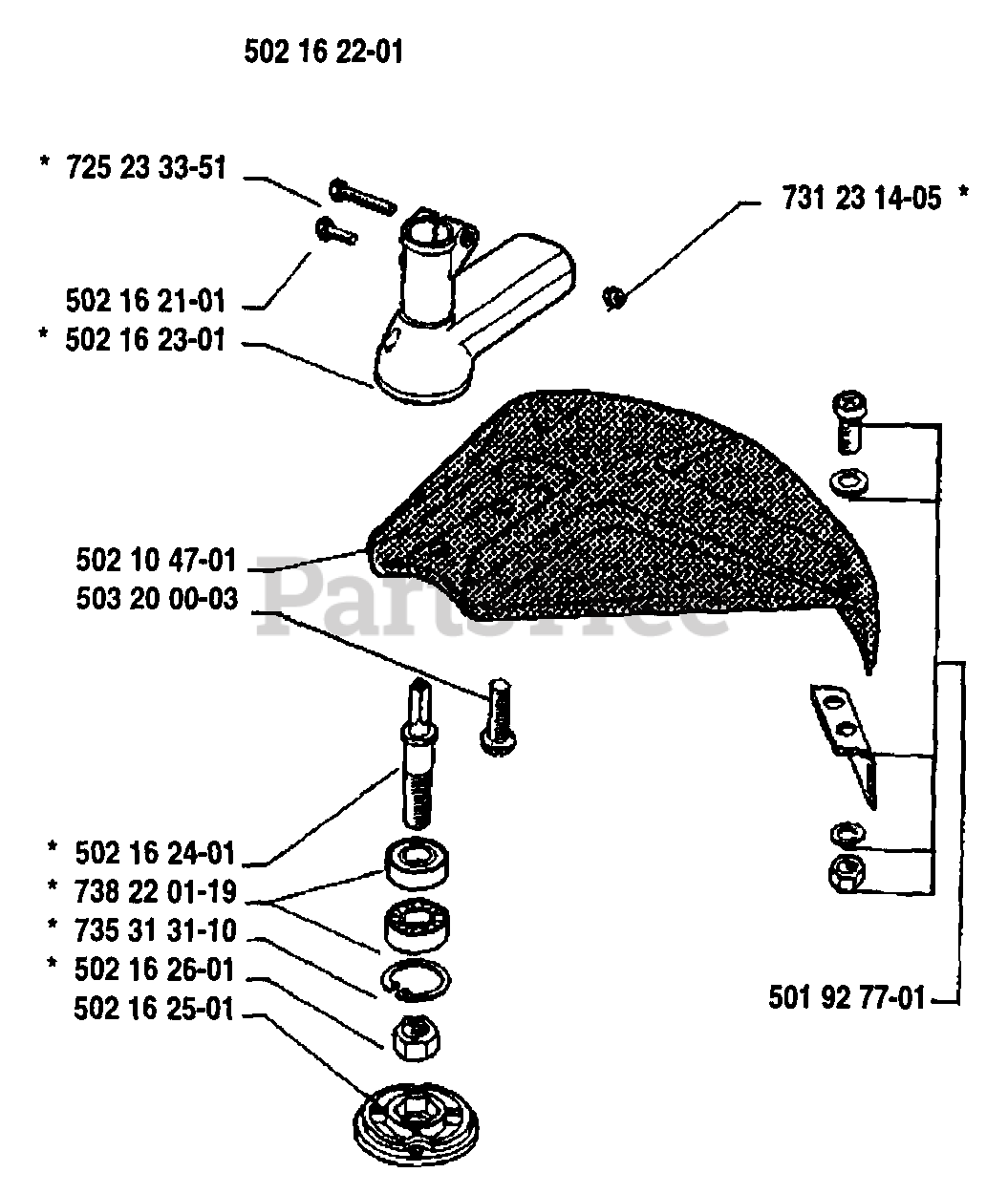 502 16 22-01

* 725 23 33-51

731 23 14-05 *

502 16 21-01

* 502 16 23-01

502 10 47-01

503 20 00-03

PartsTree

* 502 16 24-01

* 738 22 01-19

* 735 31 31-10

* 502 16 26-01

502 16 25-01

501 92 77-01