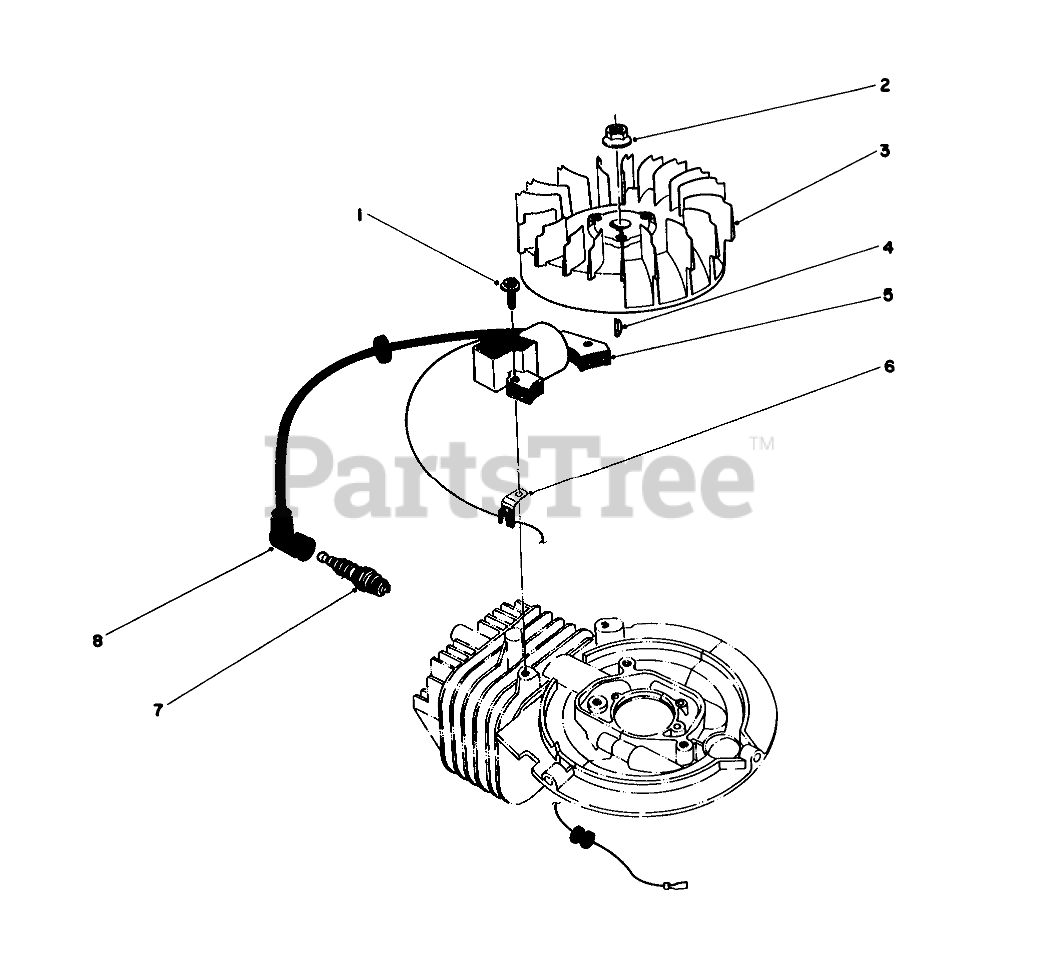 2
3
1
4
5
6
PartsTree™
8
7