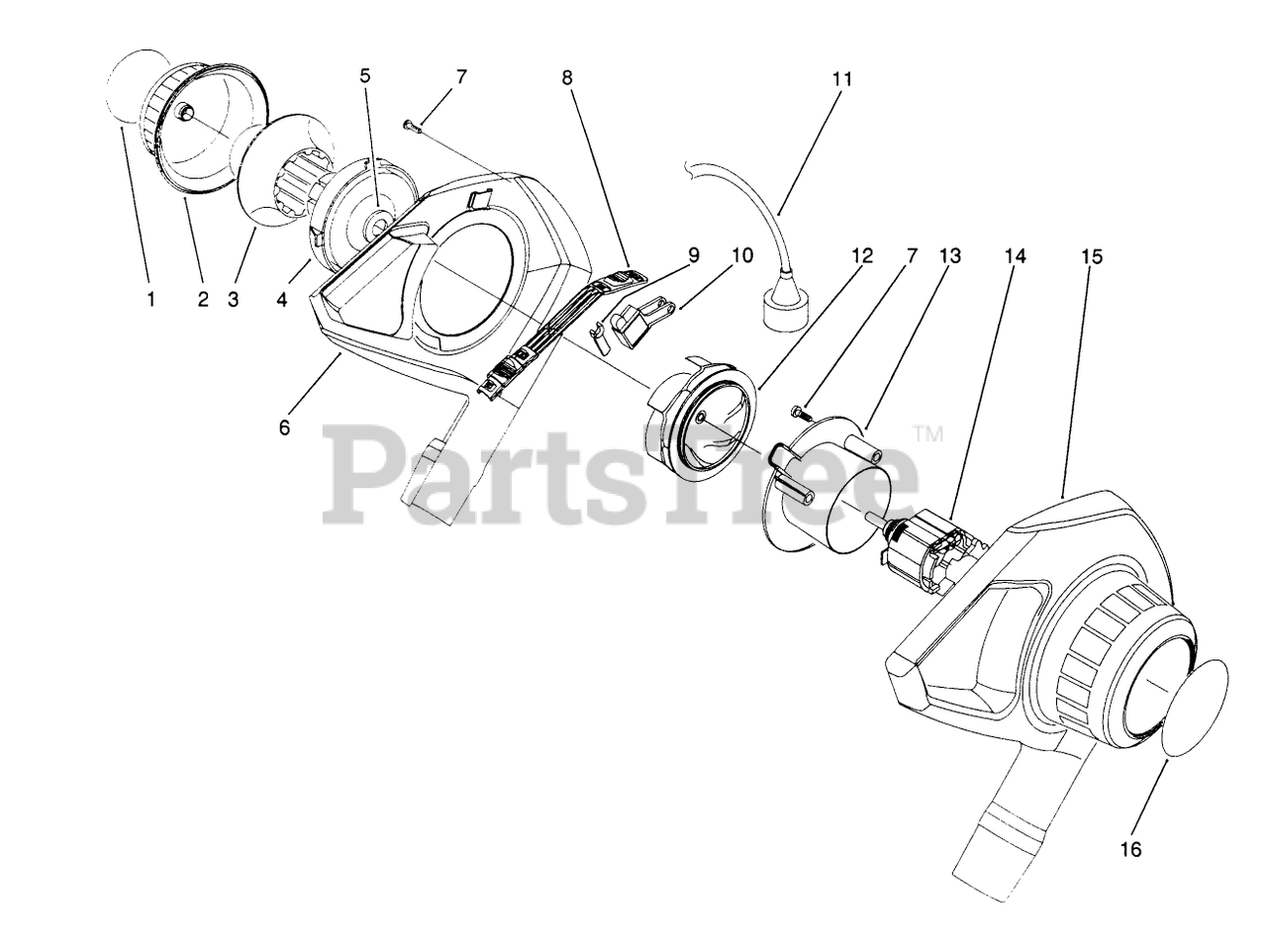 5
7
8
11
1
2
3
4
9
10
12
7
13
14
15
6
PartsTree™
16