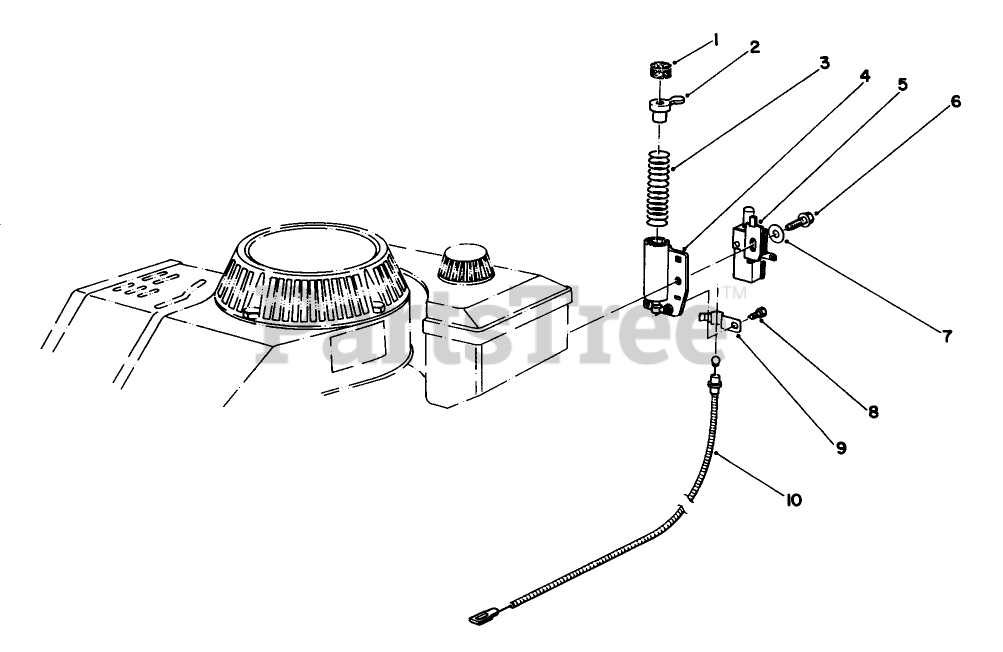 1
2
3
4
5
6
7
8
9
10
PartsTree™