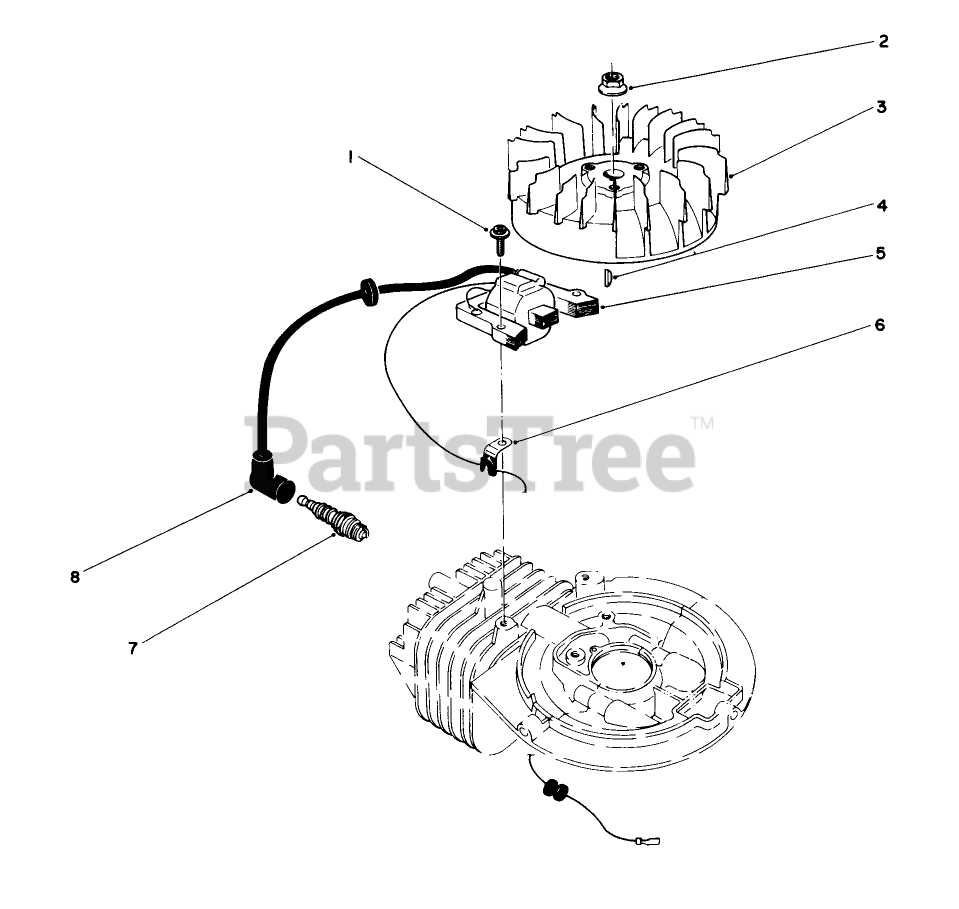 2
3
1
4
5
6
PartsTree™
8
7