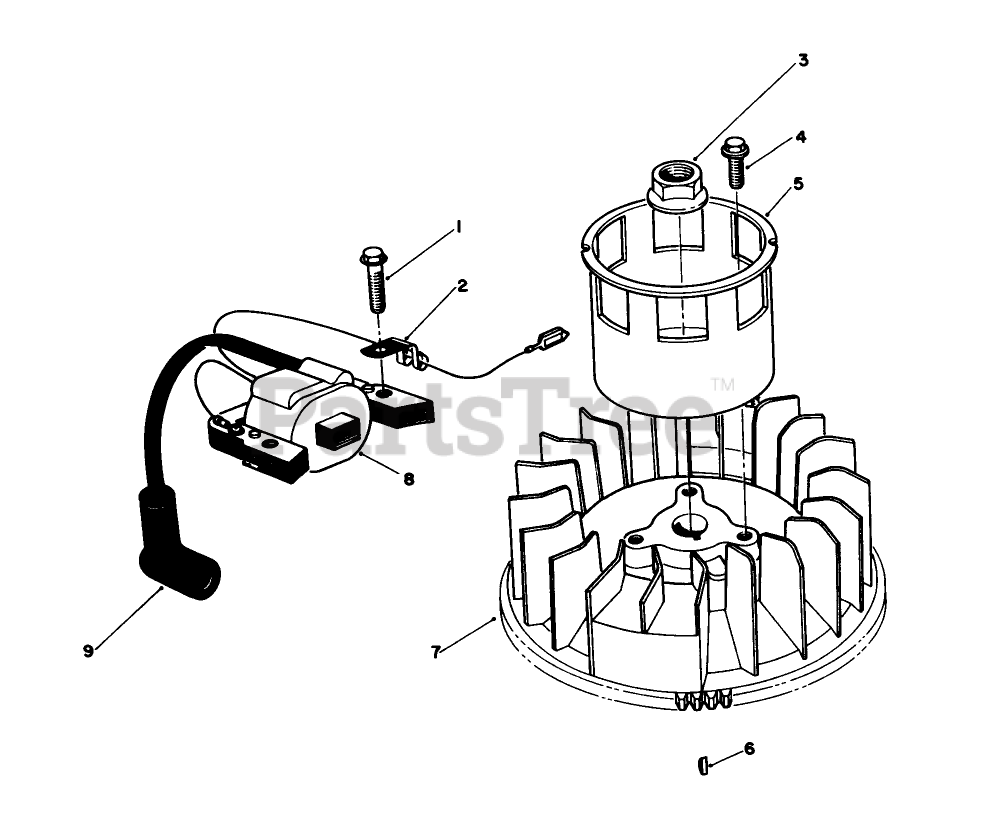 3
4
5
1
2
PartsTree™
8
9
7
6