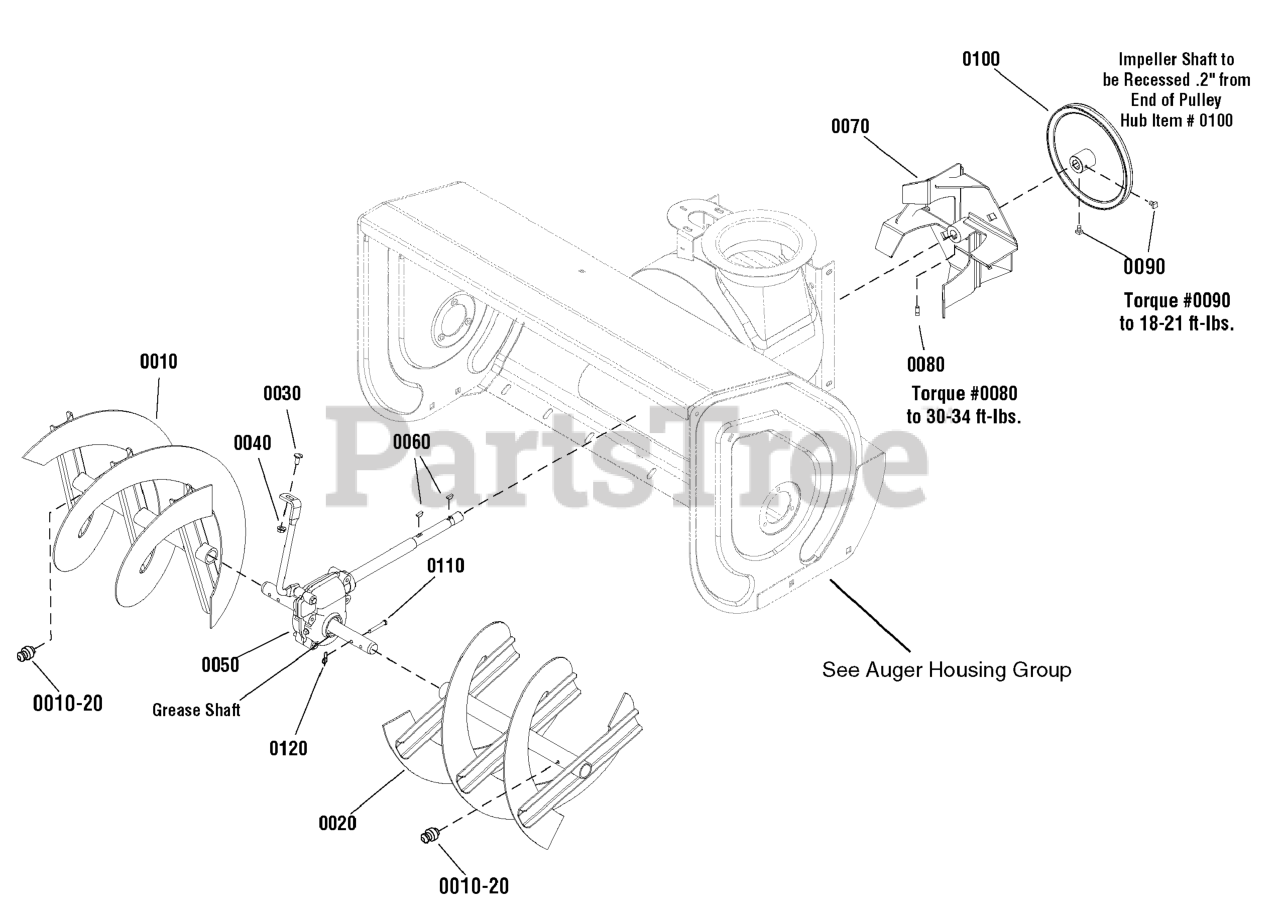 0100

Impeller Shaft to be Recessed .2" from End of Pulley Hub Item # 0100

0070

0090

Torque #0090 to 18-21 ft-lbs.

0080

Torque #0080 to 30-34 ft-lbs.

0010

0030

0040

0060

PartsTree

0110

0050

0010-20

Grease Shaft

0120

See Auger Housing Group

0020

0010-20