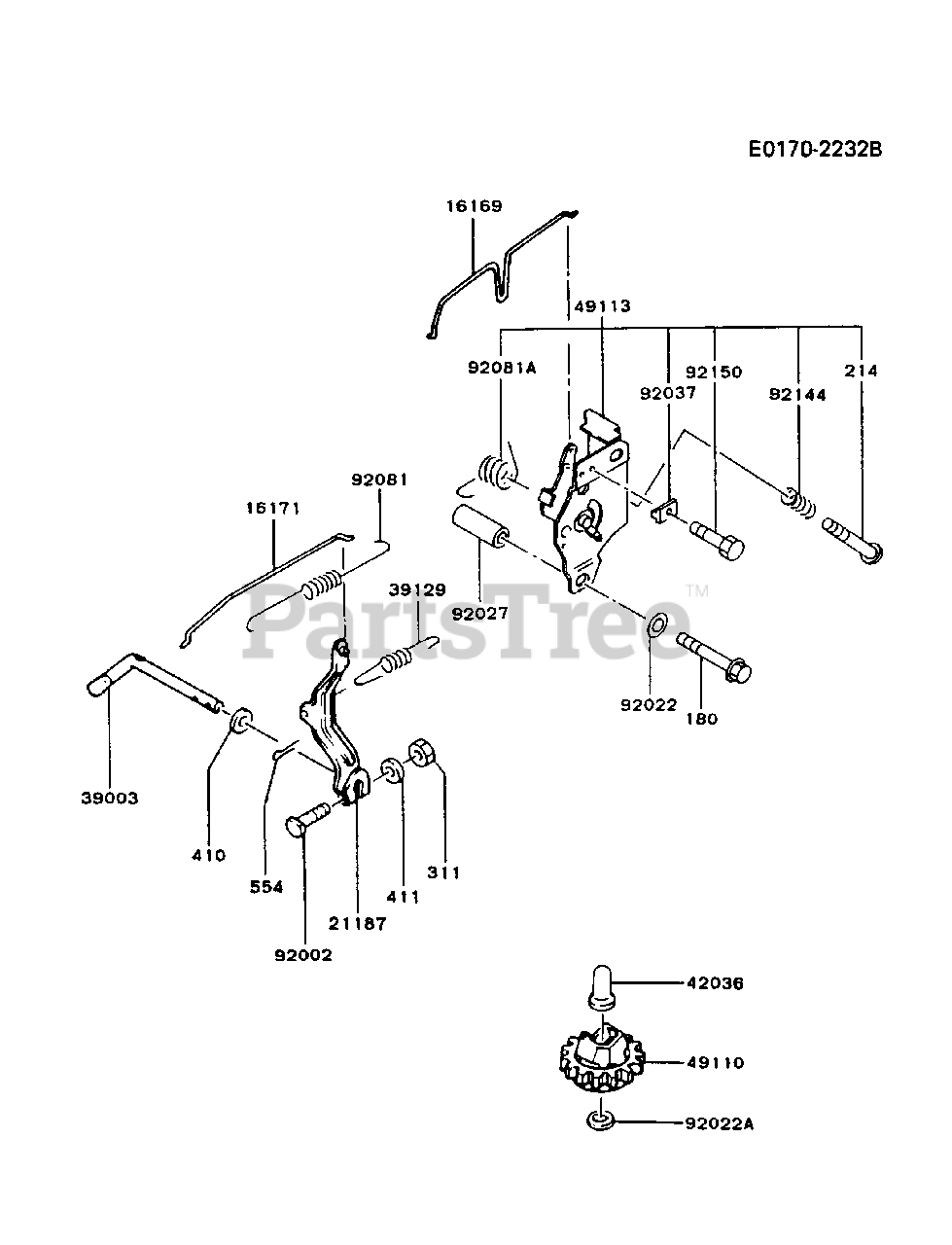 E0170-2232B

16169

49113

92081A

92150

92037

92144

214

92081

16171

39129

92027

PartsTree™

92022

180

39003

410

554

411

311

21187

92002

42036

49110

92022A