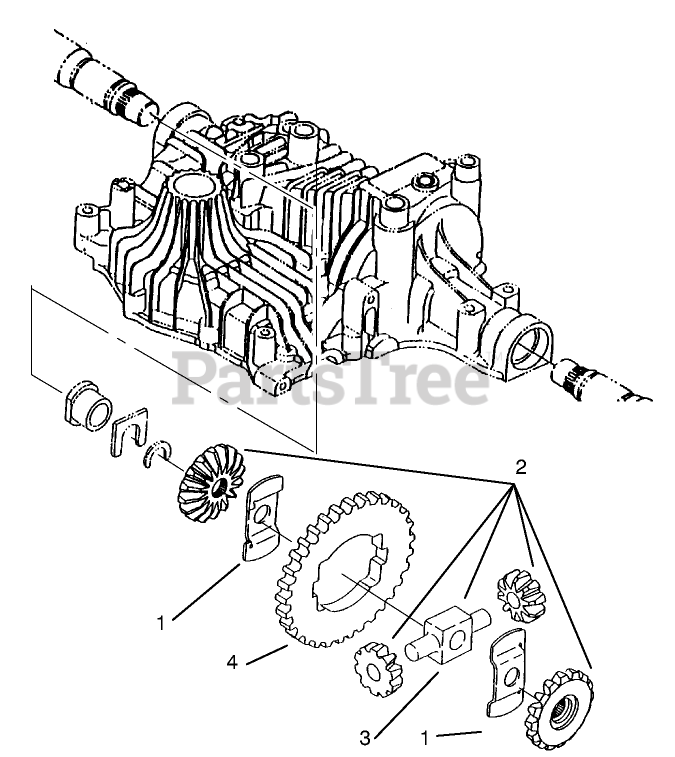 PartsTree

2

1

4

3

1