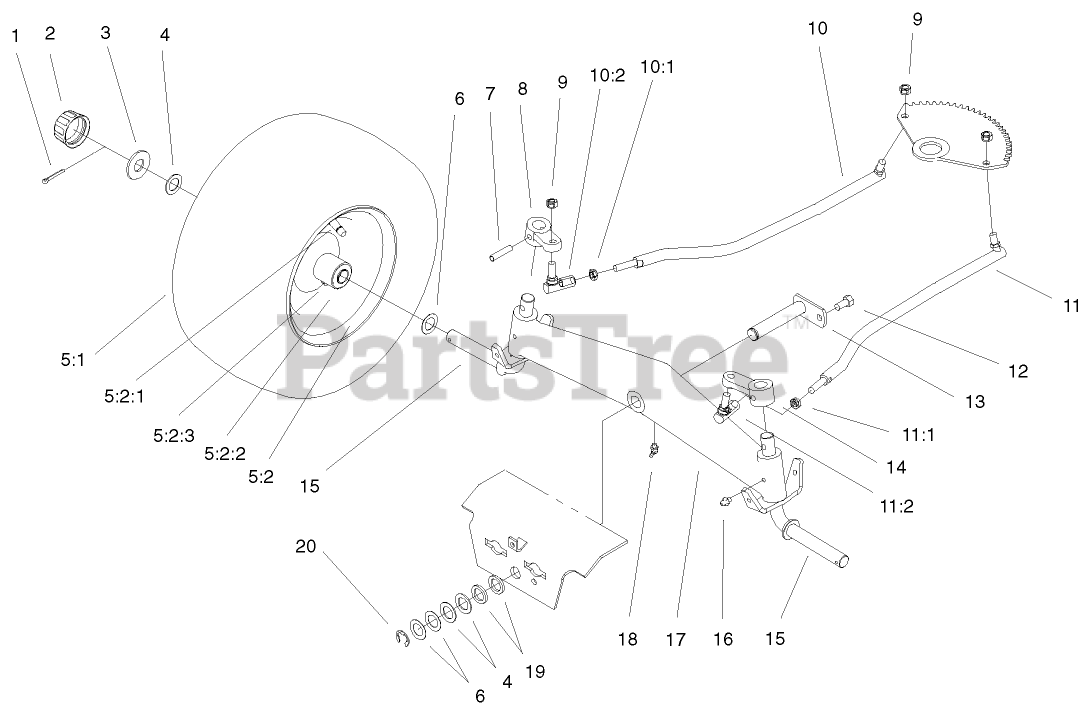 1
2
3
4
6
7
8
9
10:2
10:1
10
9
11
12
13
11:1
14
11:2
5:1
5:2:1
5:2:3
5:2:2
5:2
15
PartsTree™
20
6
4
19
18
17
16
15