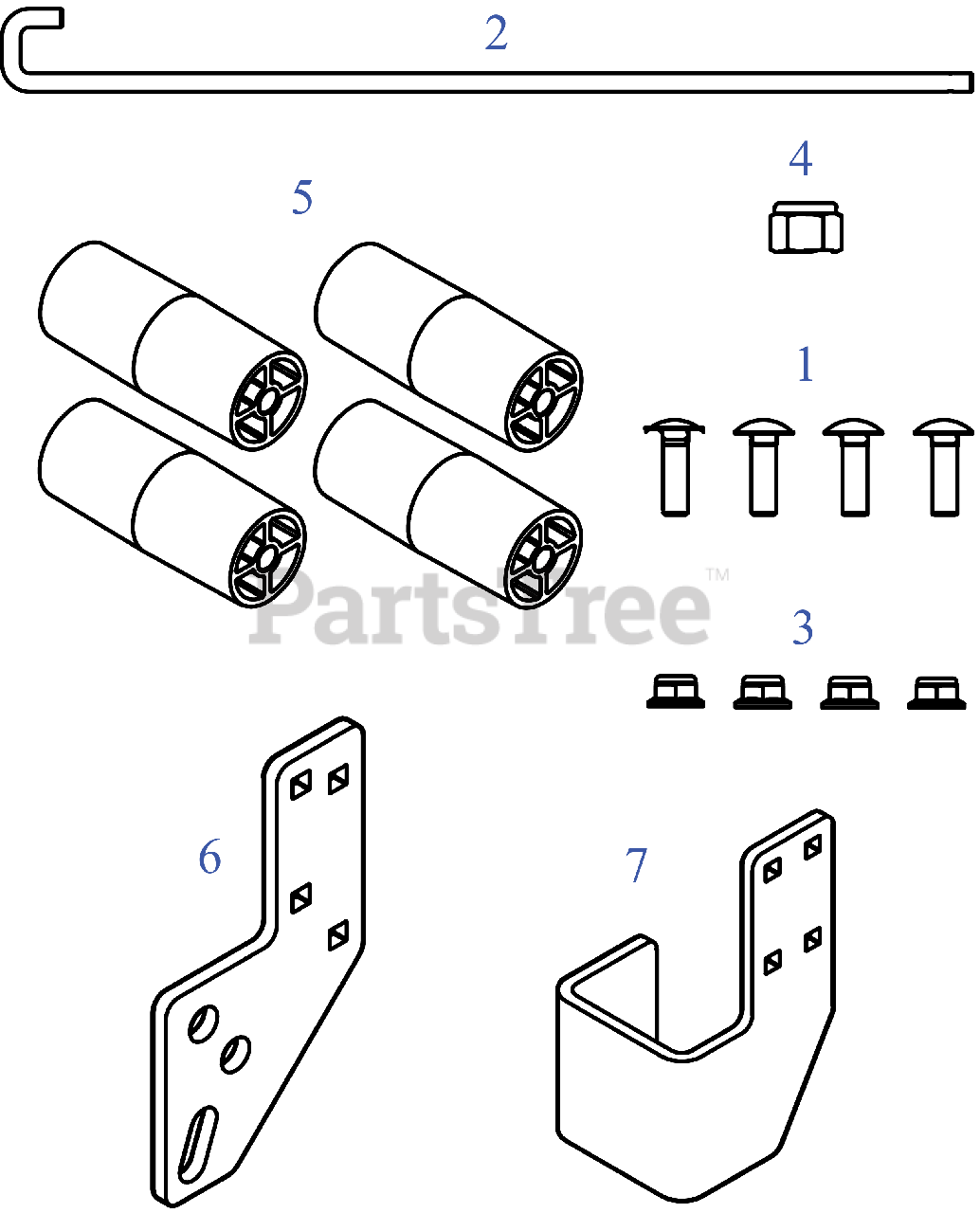 2
5
4
1
PartsTree™
3
6
7