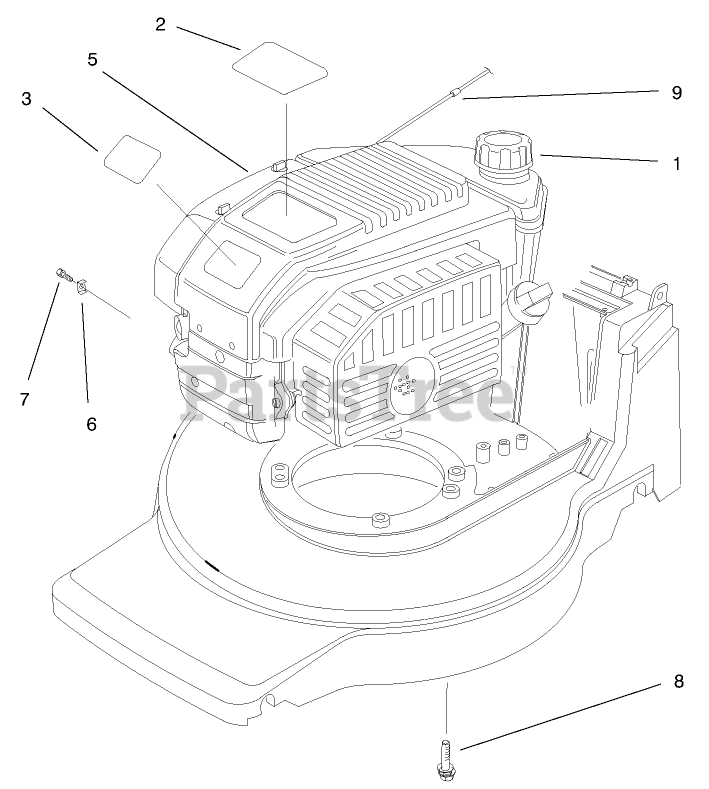 2
5
3
9
1
7
6
PartsTree
8