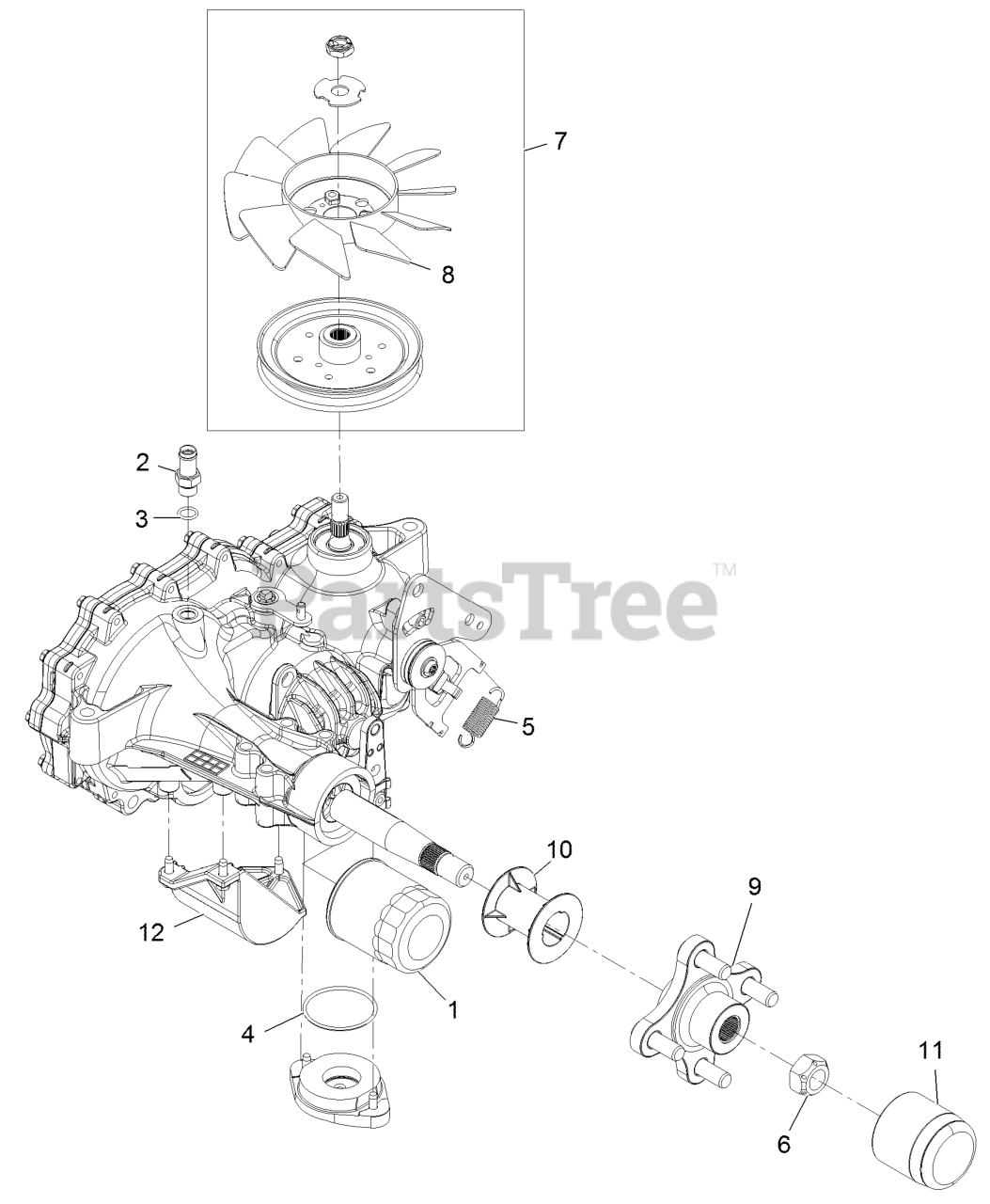 7
8
2
3
PartsTree™
5
10
9
12
1
4
11
6