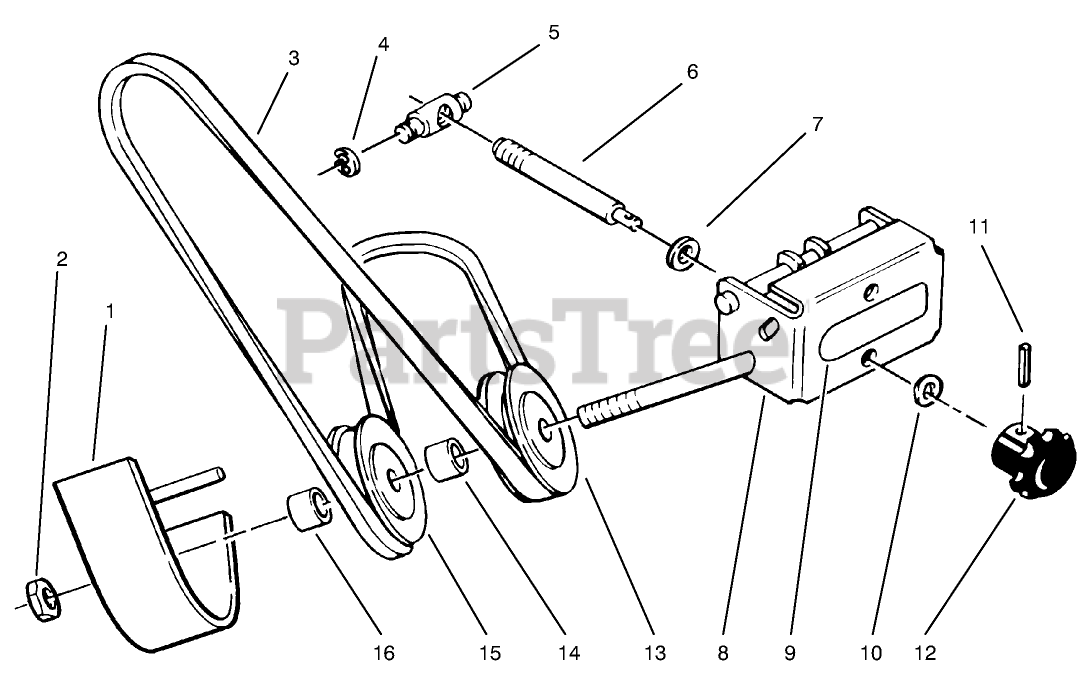 3
4
5
6
7
11
2
1
PartsTree
16
15
14
13
8
9
10
12