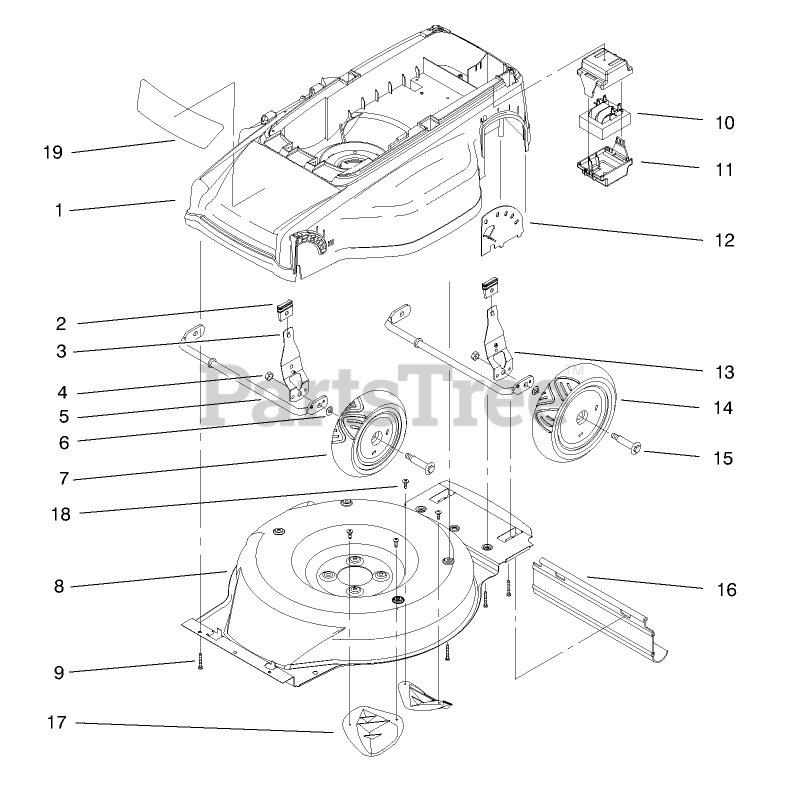 19
1
2
3
4
5
6
7
18
8
9
17
10
11
12
13
14
15
16
PartsTree™