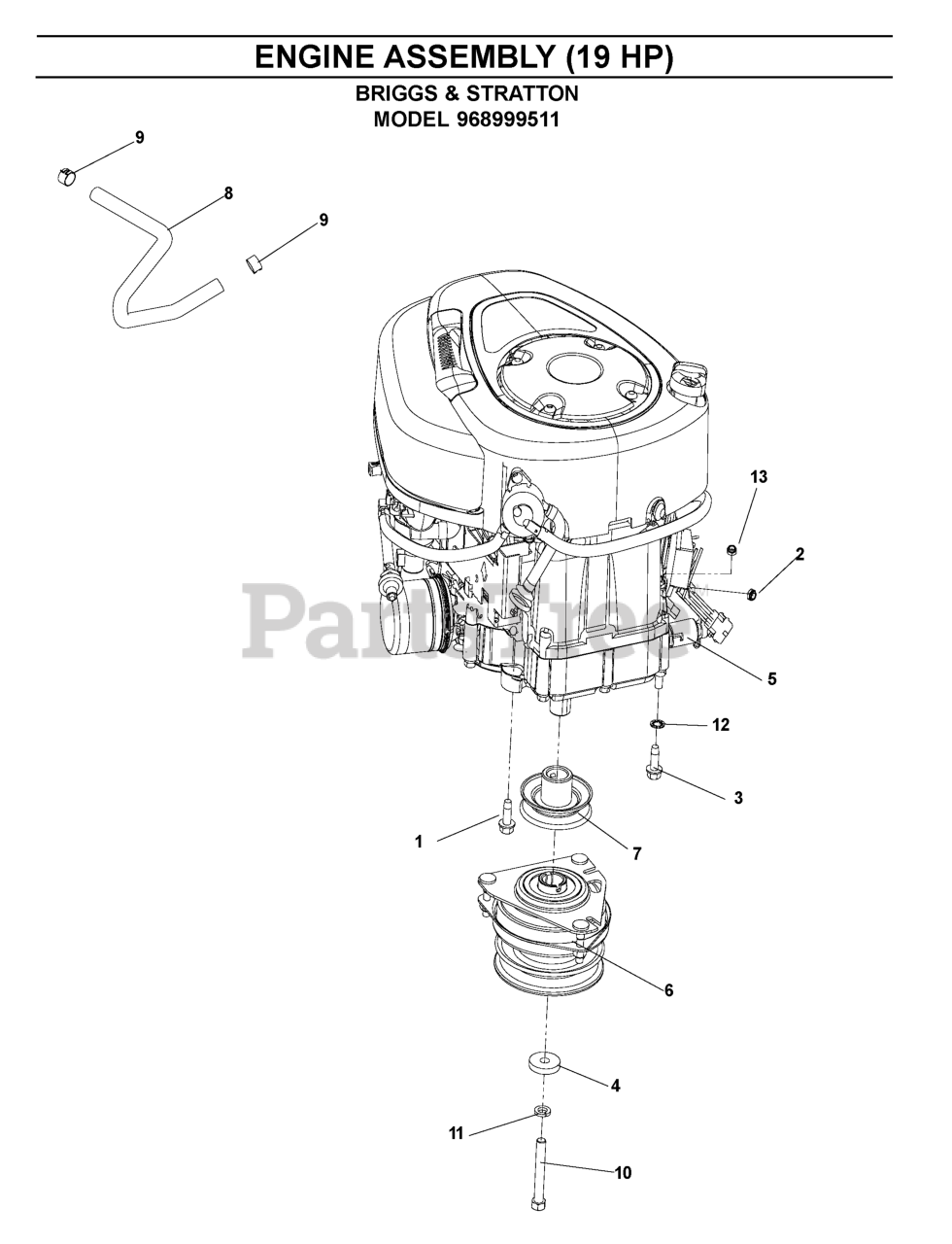 ENGINE ASSEMBLY (19 HP)

BRIGGS & STRATTON
MODEL 968999511

9
8
9
13
2
5
12
3
1
7
6
4
11
10

PartsTree