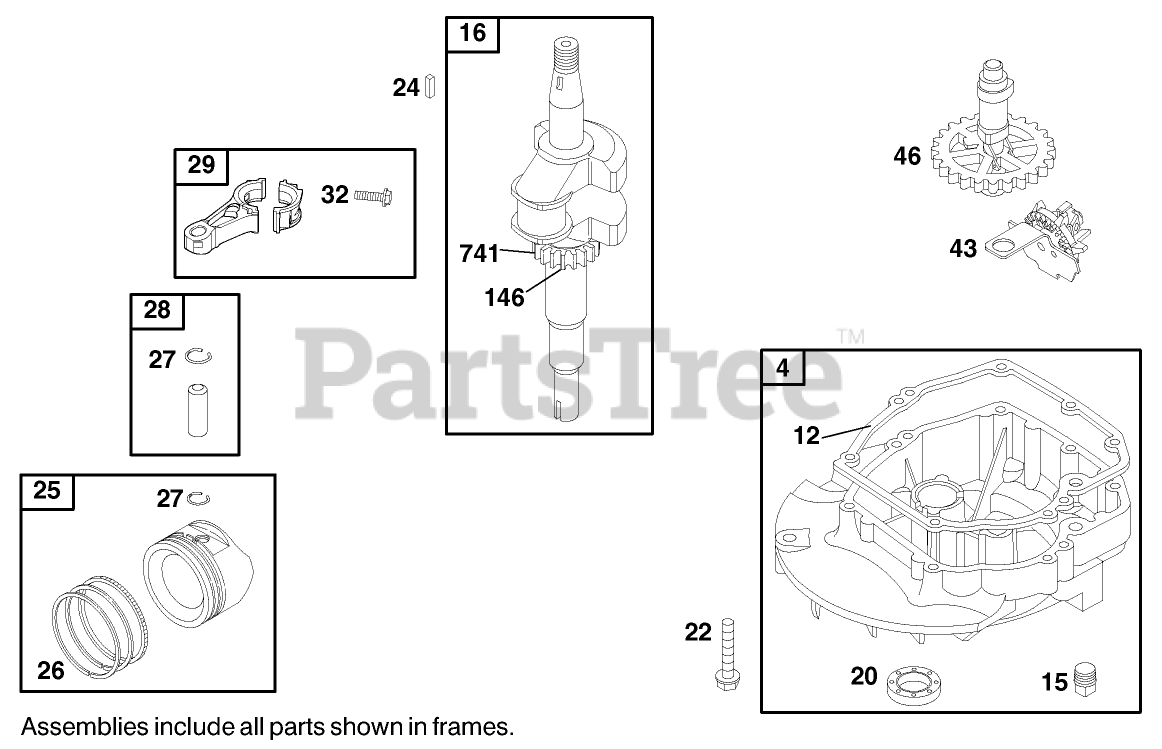 16

24

29

32

741

146

46

43

28

27

PartsTree™

4

12

25

27

26

22

20

15

Assemblies include all parts shown in frames.